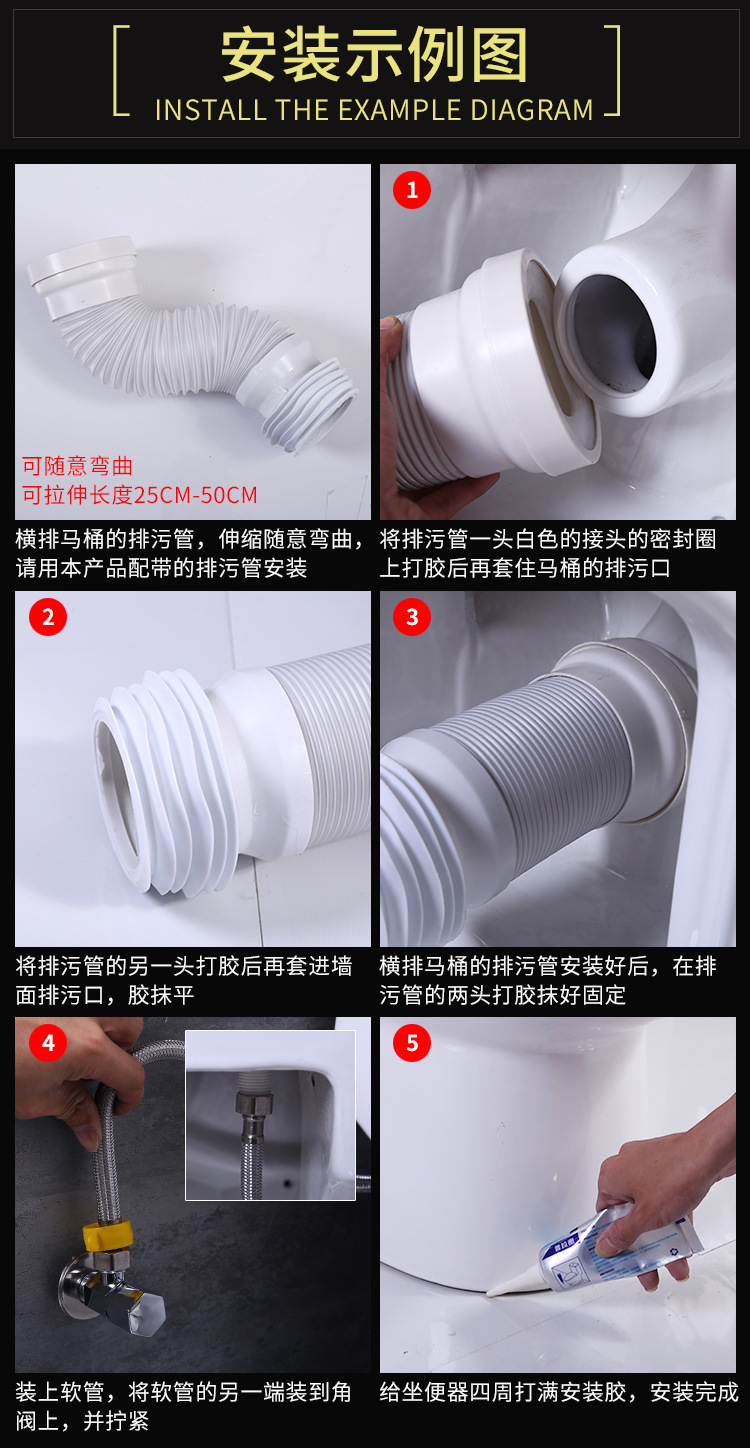 安装示例图
INSTALL THE EXAMPLE DIAGRAM

可随意弯曲
可拉伸长度25CM-50CM

横排马桶的排污管，伸缩随意弯曲，请用本产品配带的排污管安装

1

将排污管一头白色的接头的密封圈上打胶后再套住马桶的排污口

2

将排污管的另一头打胶后再套进墙面排污口，胶抹平

3

横排马桶的排污管安装好后，在排污管的两头打胶抹好固定

4

装上软管，将软管的另一端装到角阀上，并拧紧

5

给坐便器四周打满安装胶，安装完成