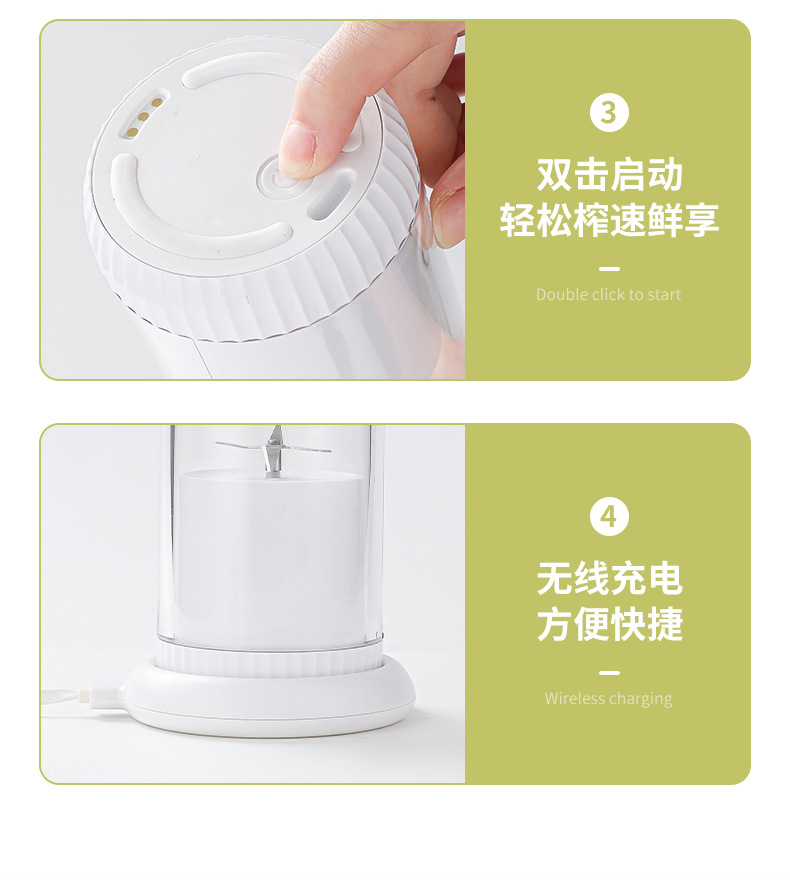 3

双击启动
轻松榨速鲜享

Double click to start

4

无线充电
方便快捷

Wireless charging