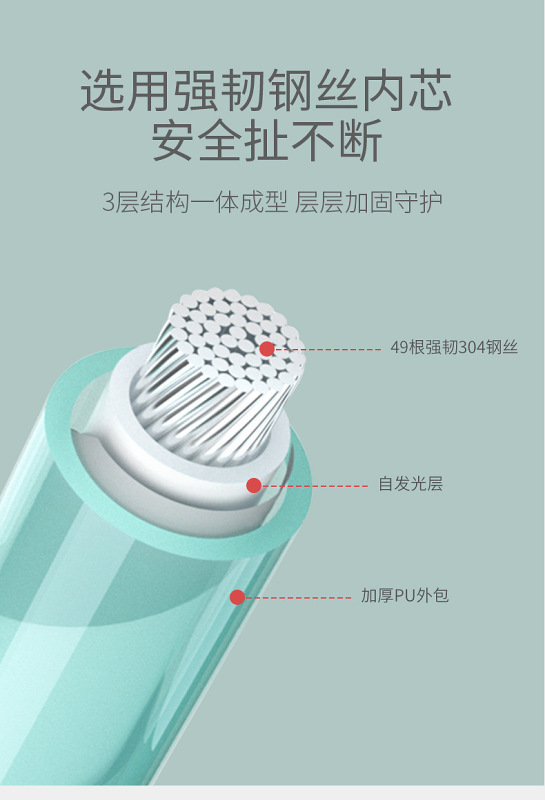 选用强韧钢丝内芯
安全扯不断

3层结构一体成型 层层加固守护

49根强韧304钢丝

自发光层

加厚PU外包