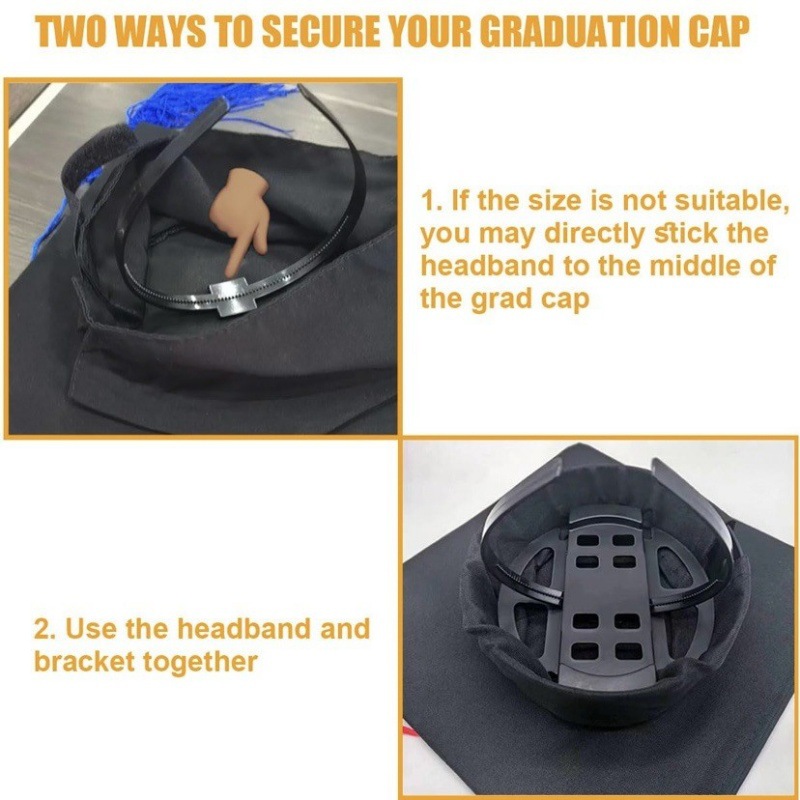 TWO WAYS TO SECURE YOUR GRADUATION CAP

1. If the size is not suitable, you may directly stick the headband to the middle of the grad cap

2. Use the headband and bracket together