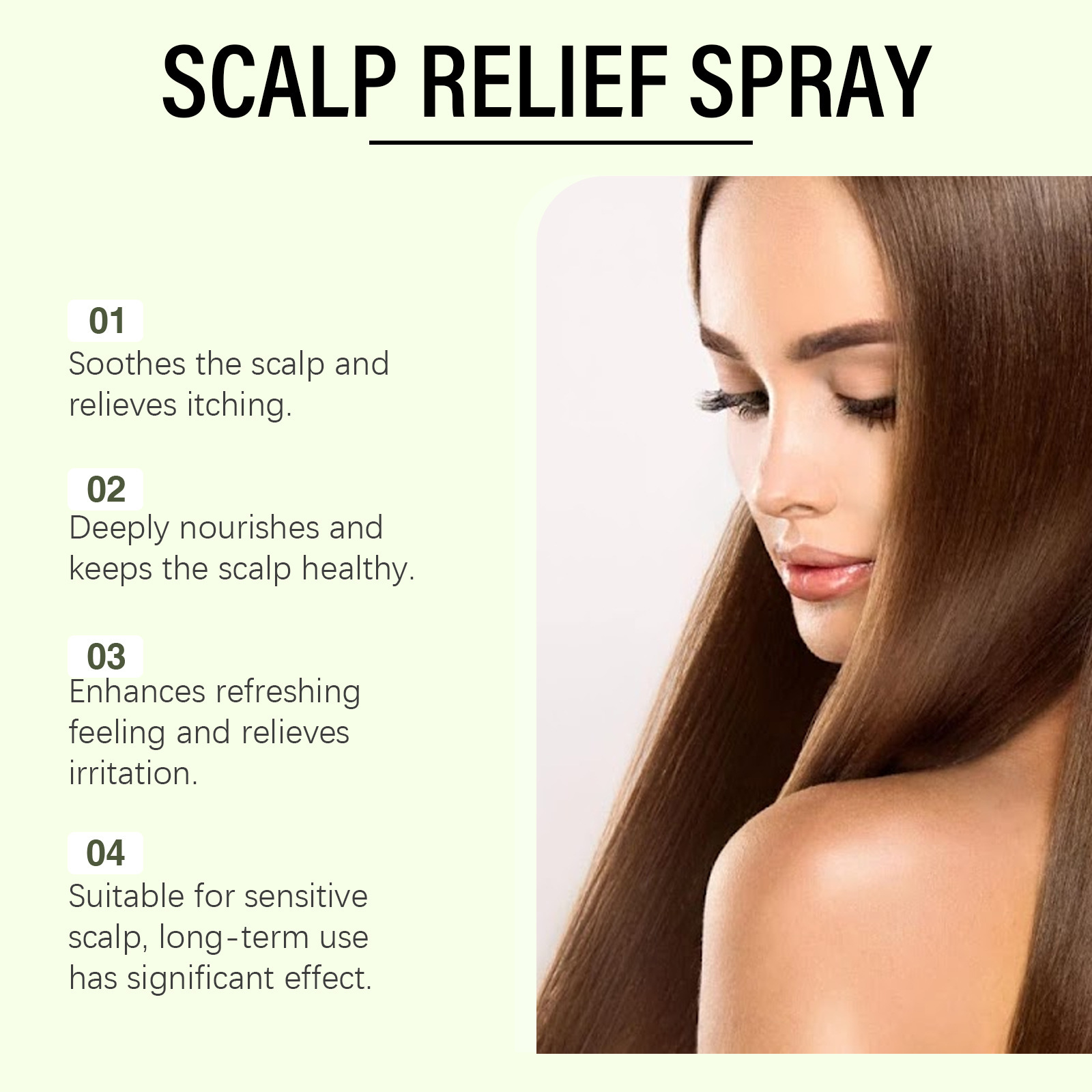 SCALP RELIEF SPRAY

01
Soothes the scalp and relieves itching.

02
Deeply nourishes and keeps the scalp healthy.

03
Enhances refreshing feeling and relieves irritation.

04
Suitable for sensitive scalp, long-term use has significant effect.