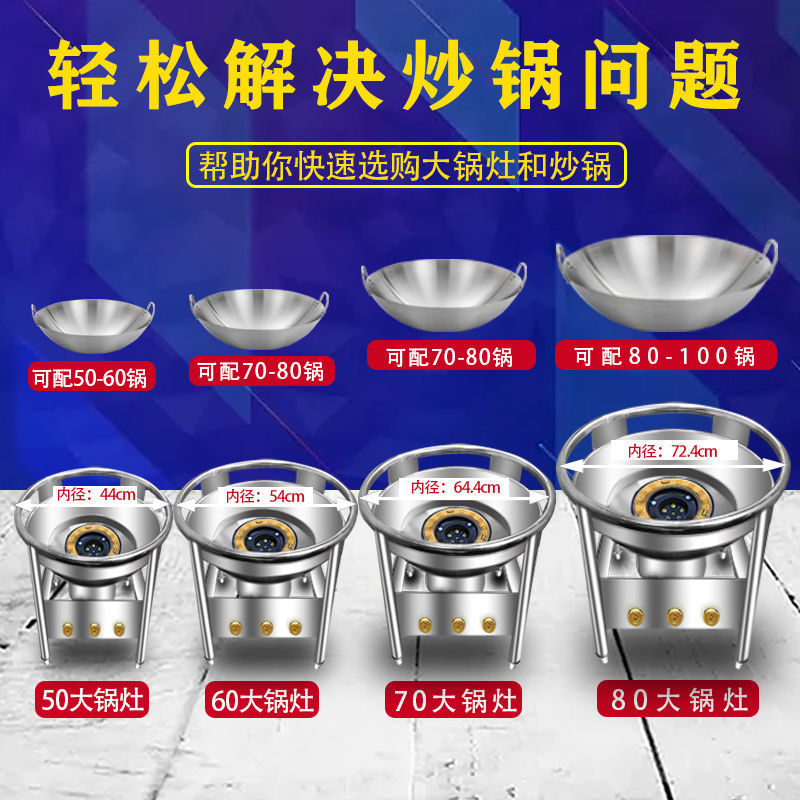 轻松解决炒锅问题

帮助你快速选购大锅灶和炒锅

可配50-60锅

可配70-80锅

可配70-80锅

可配80-100锅

内径：44cm

内径：54cm

内径：64.4cm

内径：72.4cm

50大锅灶

60大锅灶

70大锅灶

80大锅灶