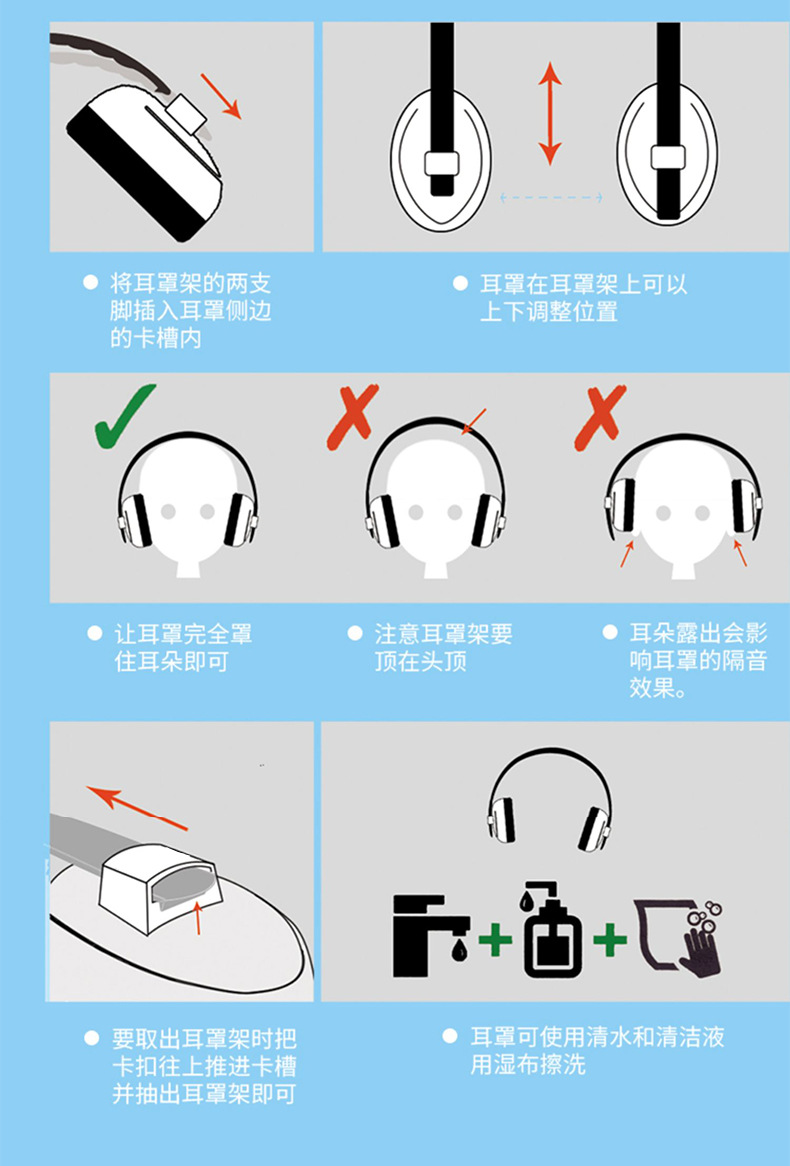 ● 将耳罩架的两支脚插入耳罩侧边的卡槽内

● 耳罩在耳罩架上可以上下调整位置

● 让耳罩完全罩住耳朵即可

● 注意耳罩架要顶在头顶

● 耳朵露出会影响耳罩的隔音效果。

● 要取出耳罩架时把卡扣往上推进卡槽并抽出耳罩架即可

● 耳罩可使用清水和清洁液用湿布擦洗