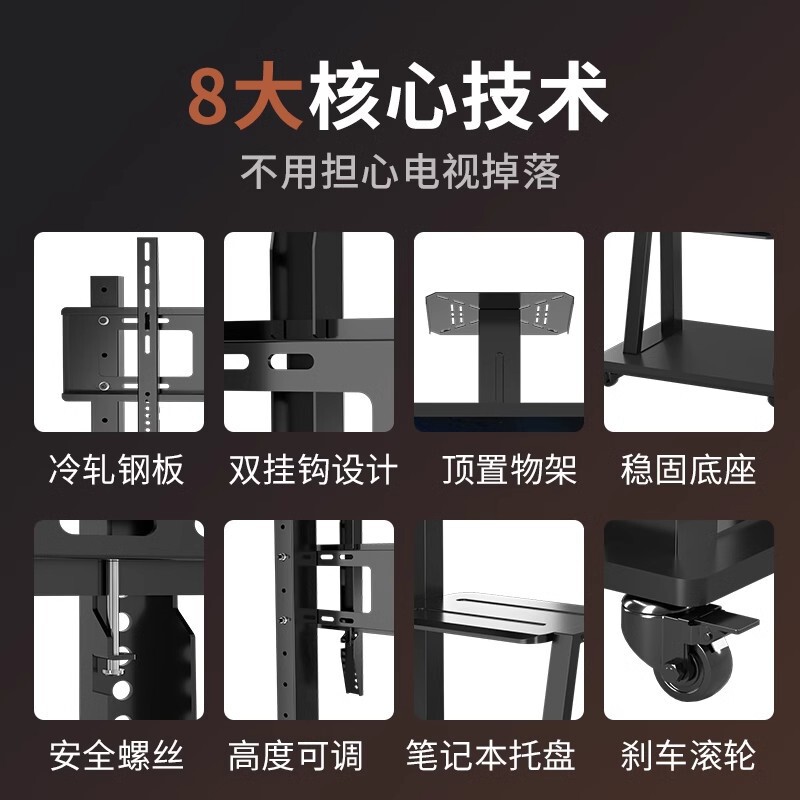 8大核心技术

不用担心电视掉落

冷轧钢板

双挂钩设计

顶置物架

稳固底座

安全螺丝

高度可调

笔记本托盘

刹车滚轮