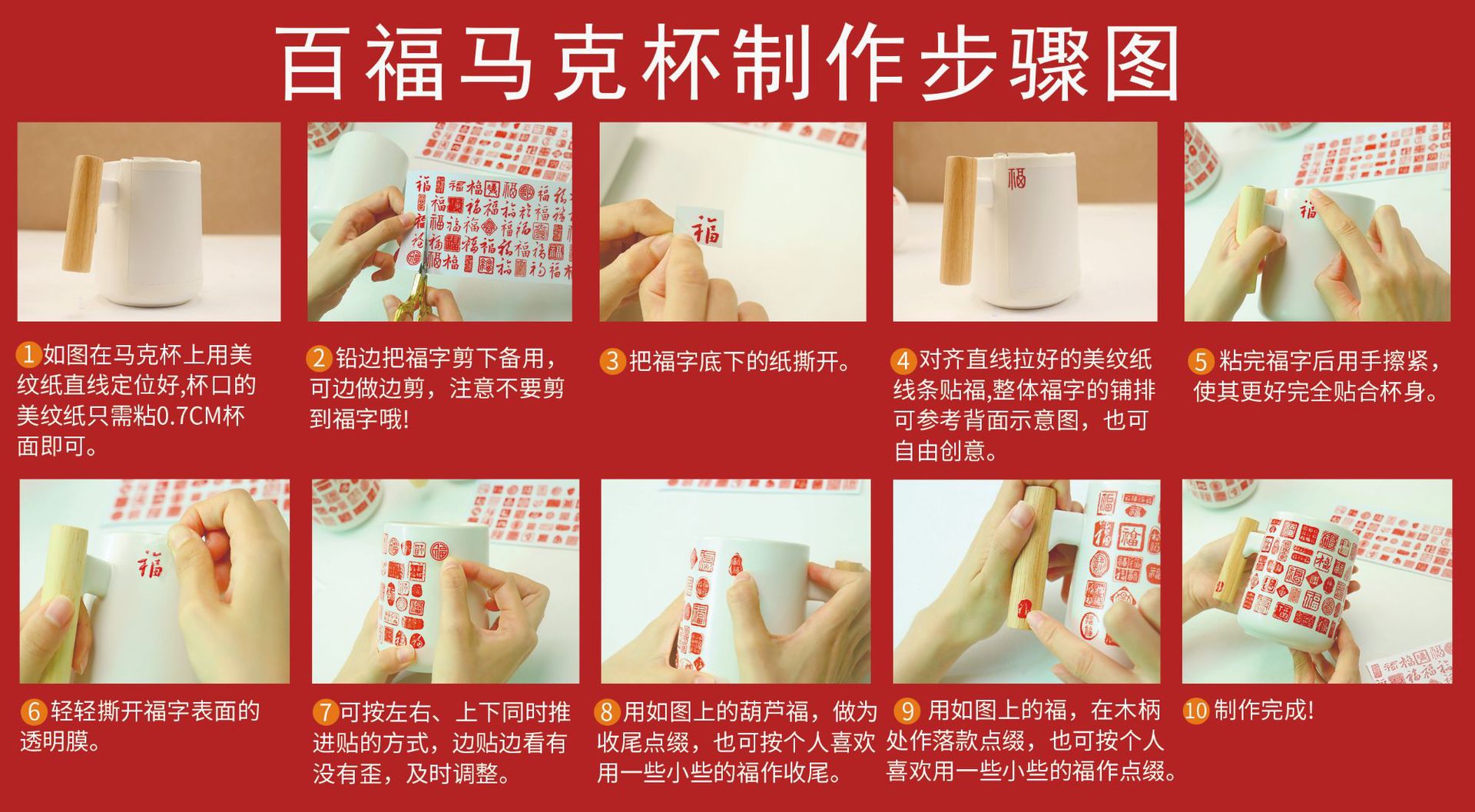 百福马克杯制作步骤图

1 如图在马克杯上用美纹纸直线定位好,杯口的美纹纸只需粘0.7CM杯面即可。

2 铅边把福字剪下备用，可边做边剪，注意不要剪到福字哦!

3 把福字底下的纸撕开。

4 对齐直线拉好的美纹纸线条贴福,整体福字的铺排可参考背面示意图，也可自由创意。

5 粘完福字后用手擦紧，使其更好完全贴合杯身。

6 轻轻撕开福字表面的透明膜。

7 可按左右、上下同时推进贴的方式，边贴边看有没有歪，及时调整。

8 用如图上的葫芦福，做为收尾点缀，也可按个人喜欢用一些小些的福作收尾。

9 用如图上的福，在木柄处作落款点缀，也可按个人喜欢用一些小些的福作点缀。

10 制作完成!