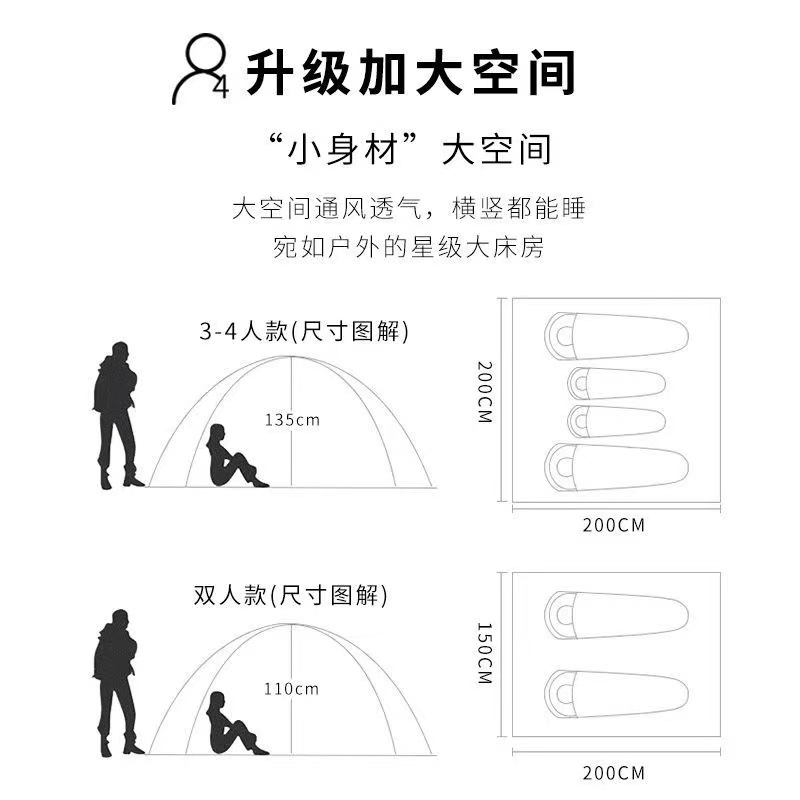 4 升级加大空间

“小身材”大空间

大空间通风透气，横竖都能睡
宛如户外的星级大床房

3-4人款(尺寸图解)

135cm

200CM

200CM

双人款(尺寸图解)

110cm

150CM

200CM