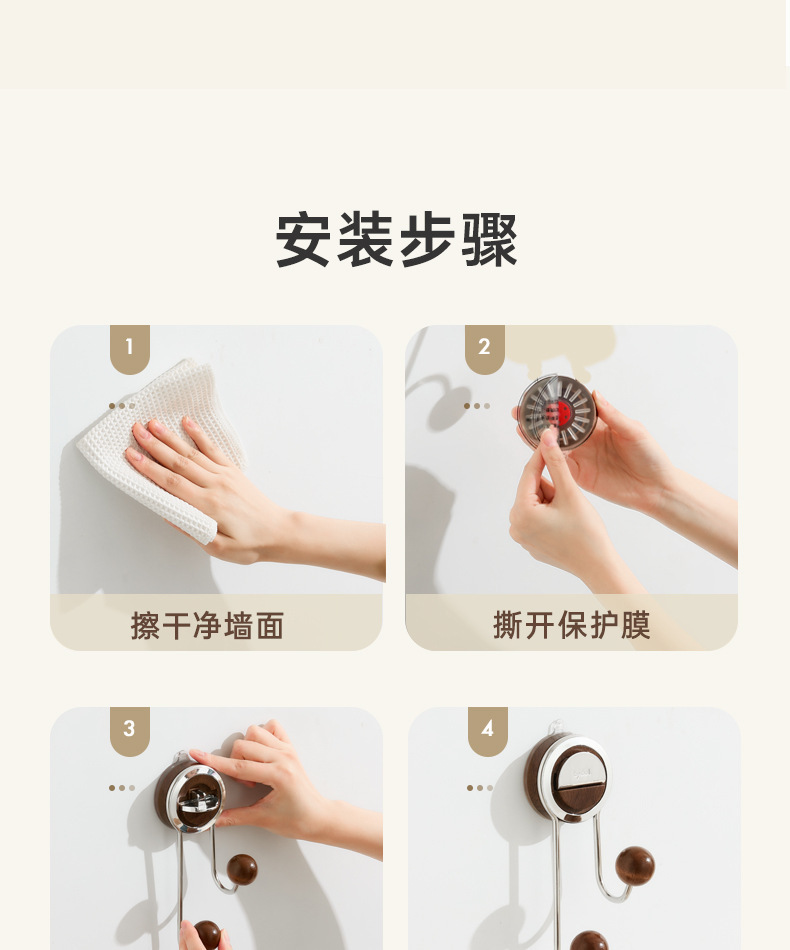 安装步骤

1

擦干净墙面

2

撕开保护膜

3

4