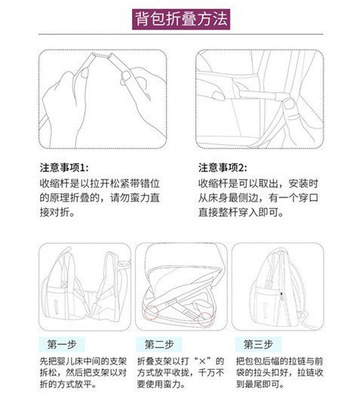 背包折叠方法

注意事项1:
收缩杆是以拉开松紧带错位的原理折叠的，请勿蛮力直接对折。

注意事项2:
收缩杆是可以取出，安装时从床身最侧边，有一个穿口直接整杆穿入即可。

第一步
先把婴儿床中间的支架拆松，然后把支架以对折的方式放平。

第二步
折叠支架以打“×”的方式放平收拢，千万不要使用蛮力。

第三步
把包包后幅的拉链与前袋的拉头扣好，拉链收到最尾即可。