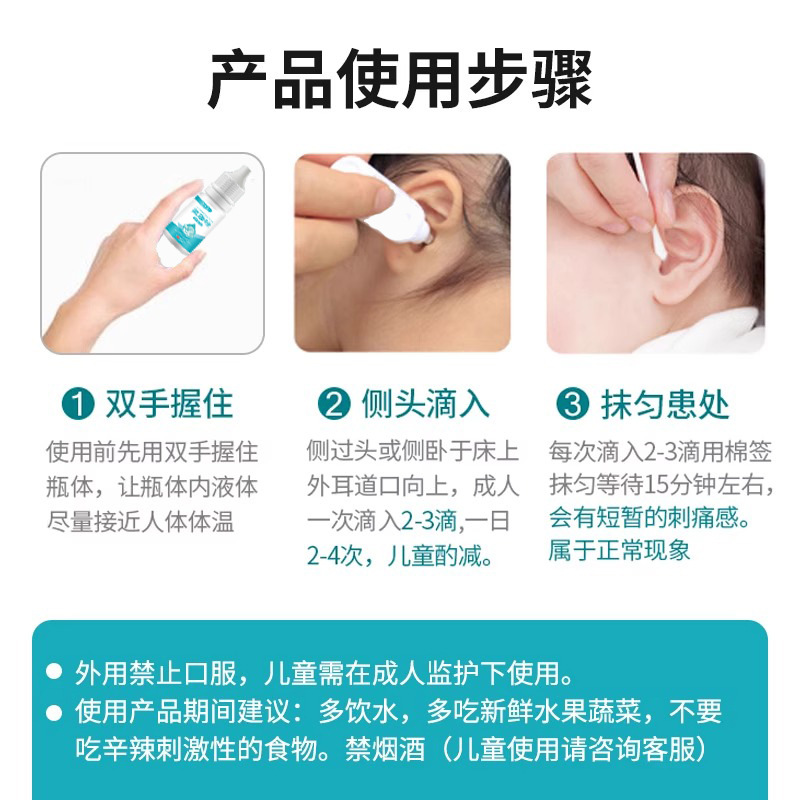 产品使用步骤

① 双手握住

使用前先用双手握住瓶体，让瓶体内液体尽量接近人体体温

② 侧头滴入

侧过头或侧卧于床上外耳道口向上，成人一次滴入2-3滴,一日2-4次，儿童酌减。

③ 抹匀患处

每次滴入2-3滴用棉签抹匀等待15分钟左右，会有短暂的刺痛感。属于正常现象

● 外用禁止口服，儿童需在成人监护下使用。
● 使用产品期间建议：多饮水，多吃新鲜水果蔬菜，不要吃辛辣刺激性的食物。禁烟酒（儿童使用请咨询客服）