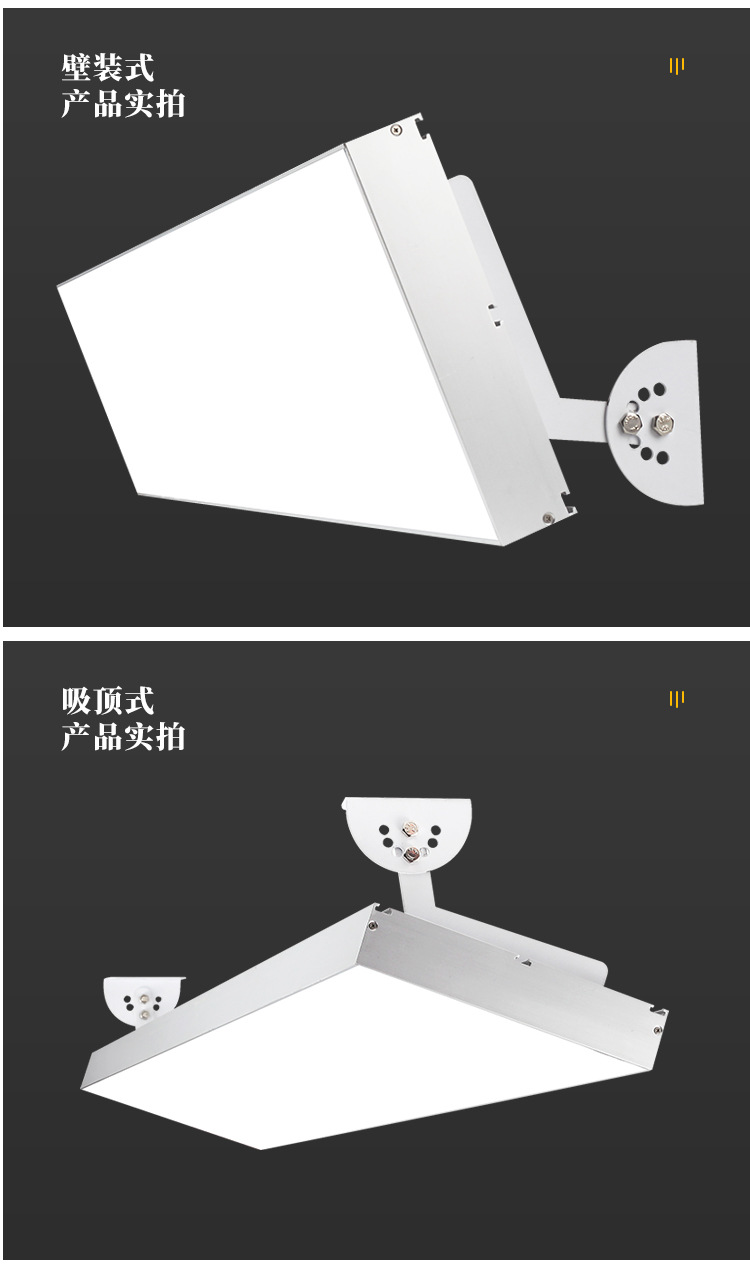 壁装式
产品实拍

吸顶式
产品实拍