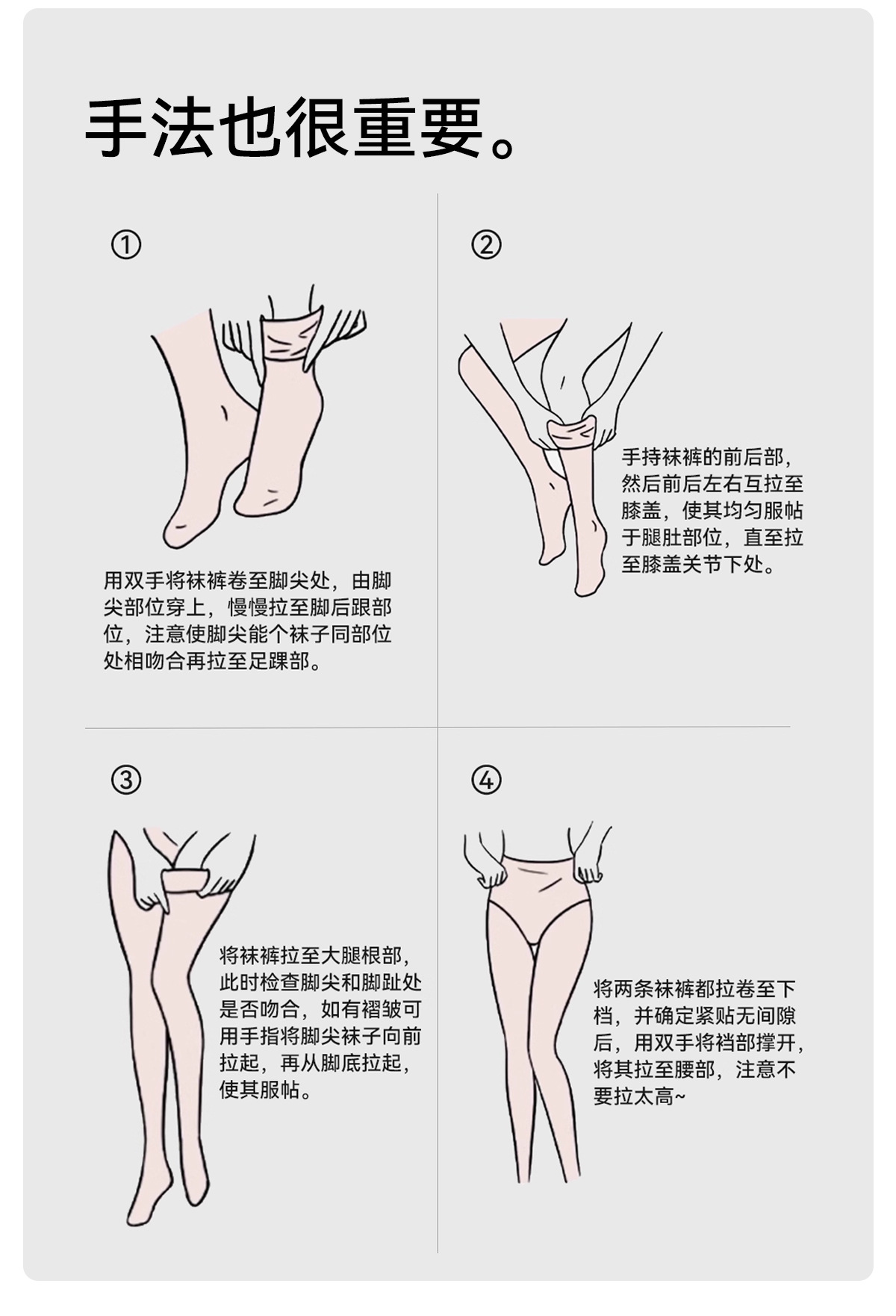 手法也很重要。

①

用双手将袜裤卷至脚尖处，由脚尖部位穿上，慢慢拉至脚后跟部位，注意使脚尖能个袜子同部位处相吻合再拉至足踝部。

②

手持袜裤的前后部，然后前后左右互拉至膝盖，使其均匀服帖于腿肚部位，直至拉至膝盖关节下处。

③

将袜裤拉至大腿根部，此时检查脚尖和脚趾处是否吻合，如有褶皱可用手指将脚尖袜子向前拉起，再从脚底拉起，使其服帖。

④

将两条袜裤都拉卷至下档，并确定紧贴无间隙后，用双手将裆部撑开，将其拉至腰部，注意不要拉太高~