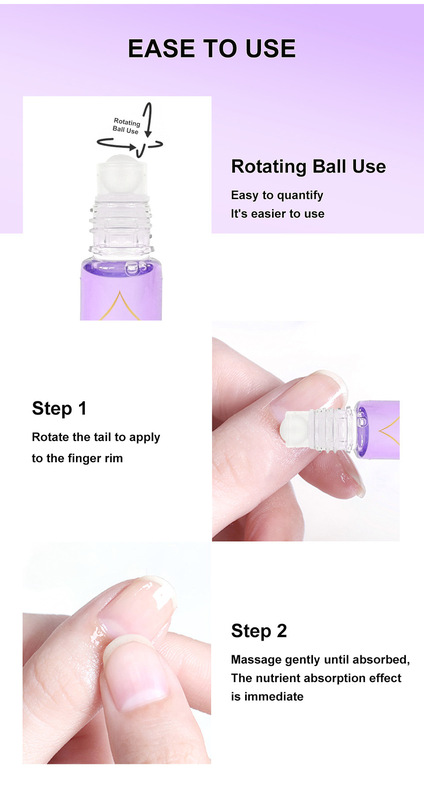 EASE TO USE

Rotating Ball Use

Rotating Ball Use
Easy to quantify
It's easier to use

Step 1
Rotate the tail to apply to the finger rim

Step 2
Massage gently until absorbed,
The nutrient absorption effect is immediate