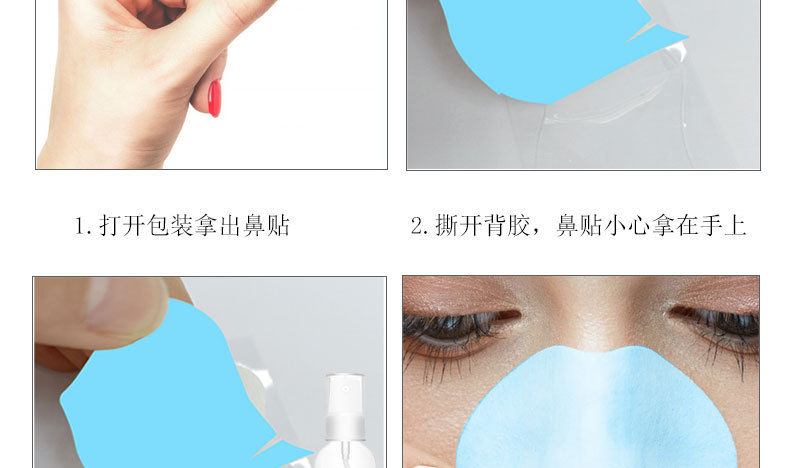 1. 打开包装拿出鼻贴

2. 撕开背胶，鼻贴小心拿在手上