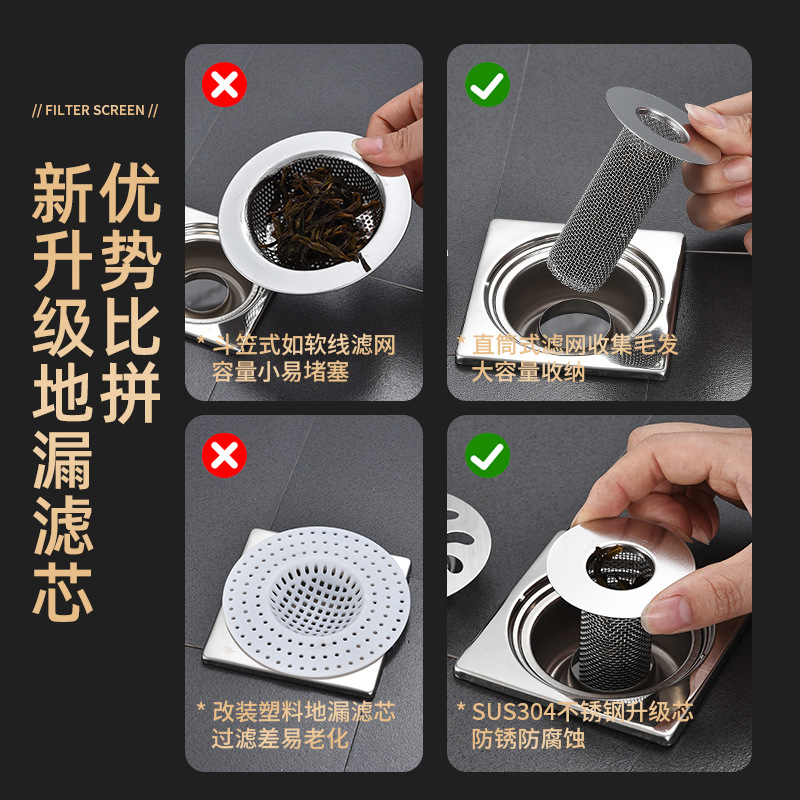 // FILTER SCREEN //

新升级地漏滤芯

优势比拼

* 斗笠式如软线滤网
容量小易堵塞

* 直筒式滤网收集毛发
大容量收纳

* 改装塑料地漏滤芯
过滤差易老化

* SUS304不锈钢升级芯
防锈防腐蚀