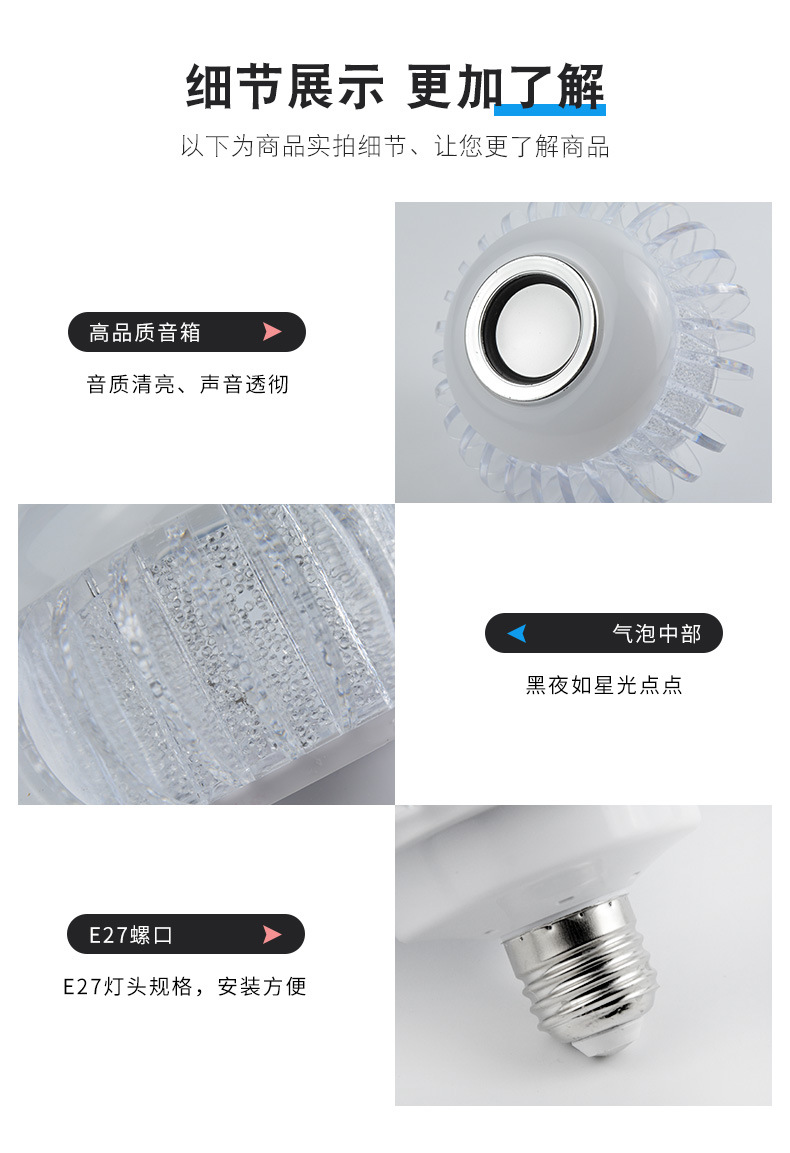 细节展示 更加了解

以下为商品实拍细节、让您更了解商品

高品质音箱

音质清亮、声音透彻

气泡中部

黑夜如星光点点

E27螺口

E27灯头规格，安装方便