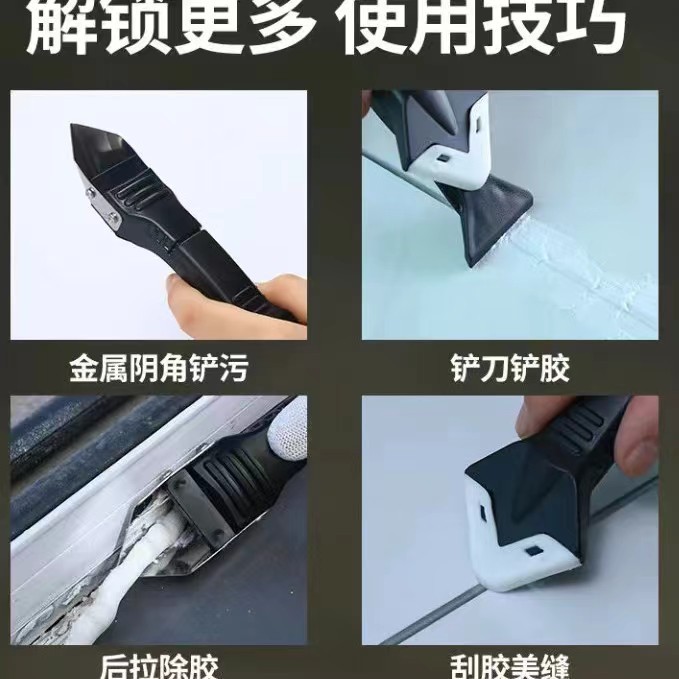 解锁更多 使用技巧

金属阴角铲污

铲刀铲胶

后拉除胶

刮胶美缝