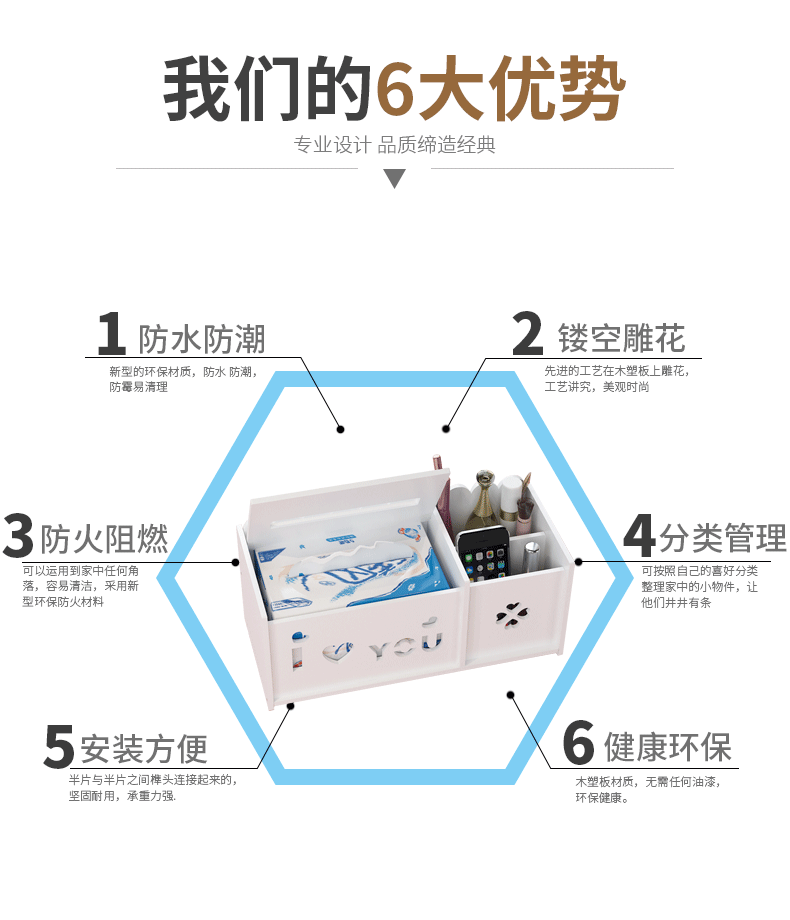 我们的6大优势

专业设计 品质缔造经典

1 防水防潮

新型的环保材质，防水 防潮，防霉易清理

2 镂空雕花

先进的工艺在木塑板上雕花，工艺讲究，美观时尚

3 防火阻燃

可以运用到家中任何角落，容易清洁，采用新型环保防火材料

4 分类管理

可按照自己的喜好分类整理家中的小物件，让他们井井有条

I YOU

5 安装方便

半片与半片之间榫头连接起来的，坚固耐用，承重力强.

6 健康环保

木塑板材质，无需任何油漆，环保健康。