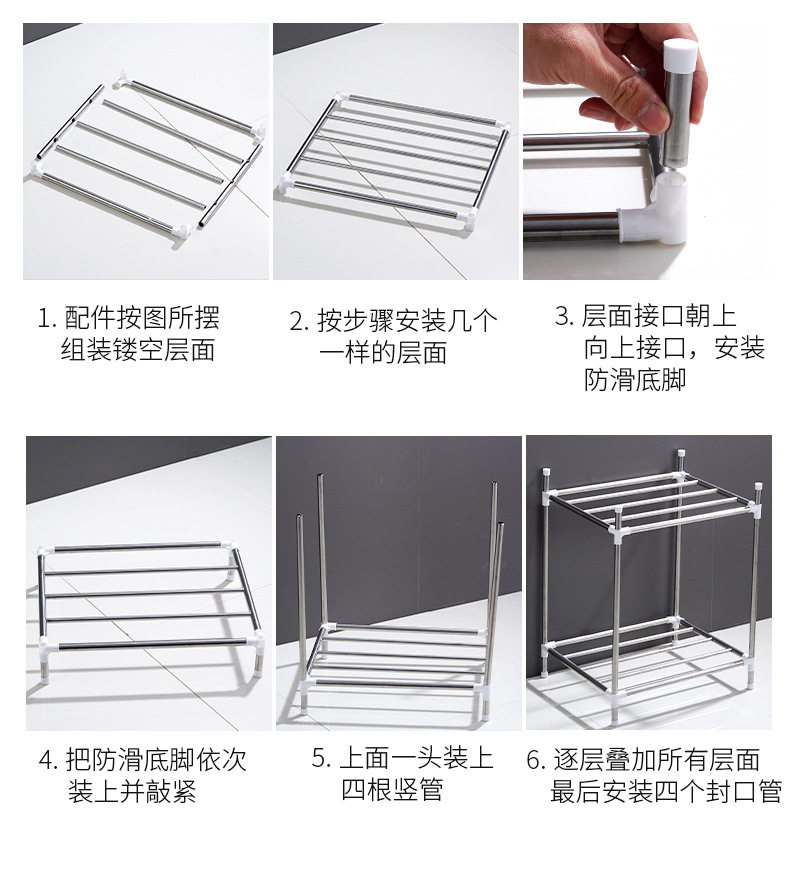 1. 配件按图所摆
组装镂空层面

2. 按步骤安装几个
一样的层面

3. 层面接口朝上
向上接口，安装
防滑底脚

4. 把防滑底脚依次
装上并敲紧

5. 上面一头装上
四根竖管

6. 逐层叠加所有层面
最后安装四个封口管