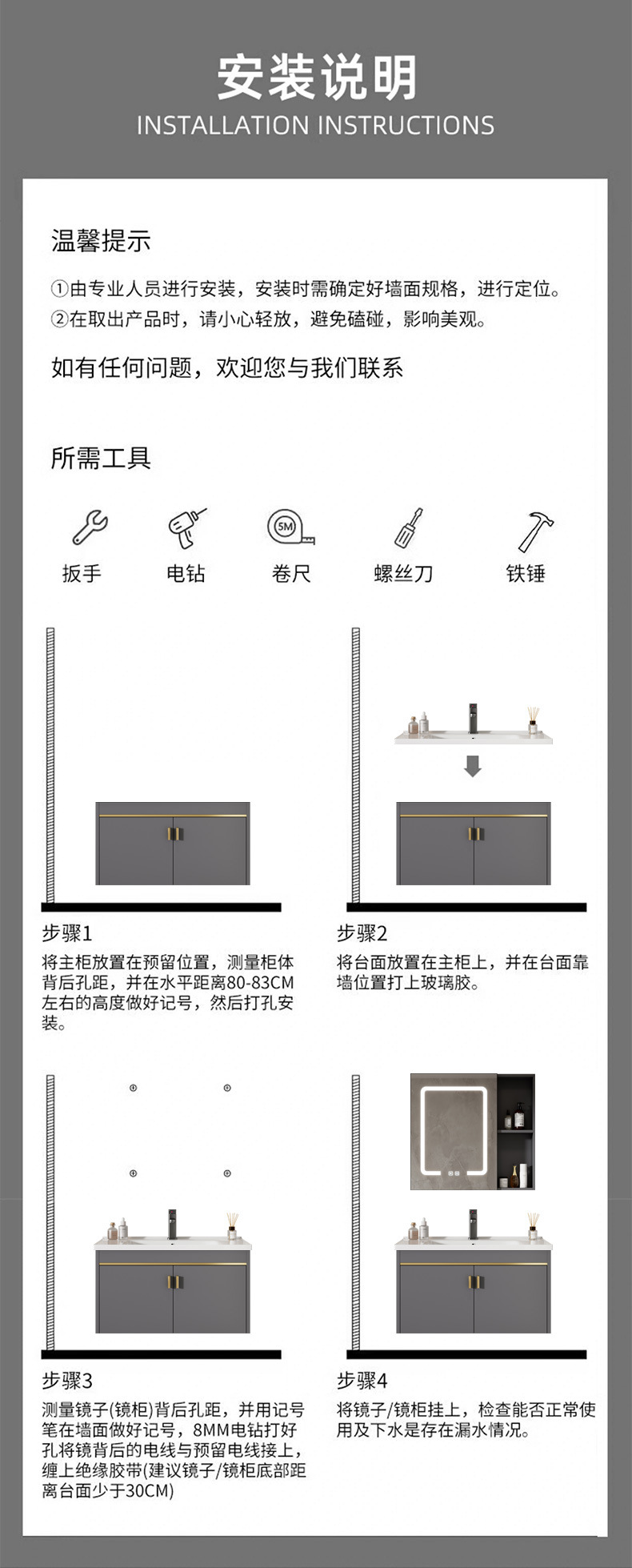 安装说明
INSTALLATION INSTRUCTIONS

温馨提示

①由专业人员进行安装，安装时需确定好墙面规格，进行定位。
②在取出产品时，请小心轻放，避免磕碰，影响美观。

如有任何问题，欢迎您与我们联系

所需工具

5M

扳手 电钻 卷尺 螺丝刀 铁锤

步骤1
将主柜放置在预留位置，测量柜体背后孔距，并在水平距离80-83CM左右的高度做好记号，然后打孔安装。

步骤2
将台面放置在主柜上，并在台面靠墙位置打上玻璃胶。

步骤3
测量镜子(镜柜)背后孔距，并用记号笔在墙面做好记号，8MM电钻打好孔将镜背后的电线与预留电线接上，缠上绝缘胶带(建议镜子/镜柜底部距离台面少于30CM)

步骤4
将镜子/镜柜挂上，检查能否正常使用及下水是存在漏水情况。