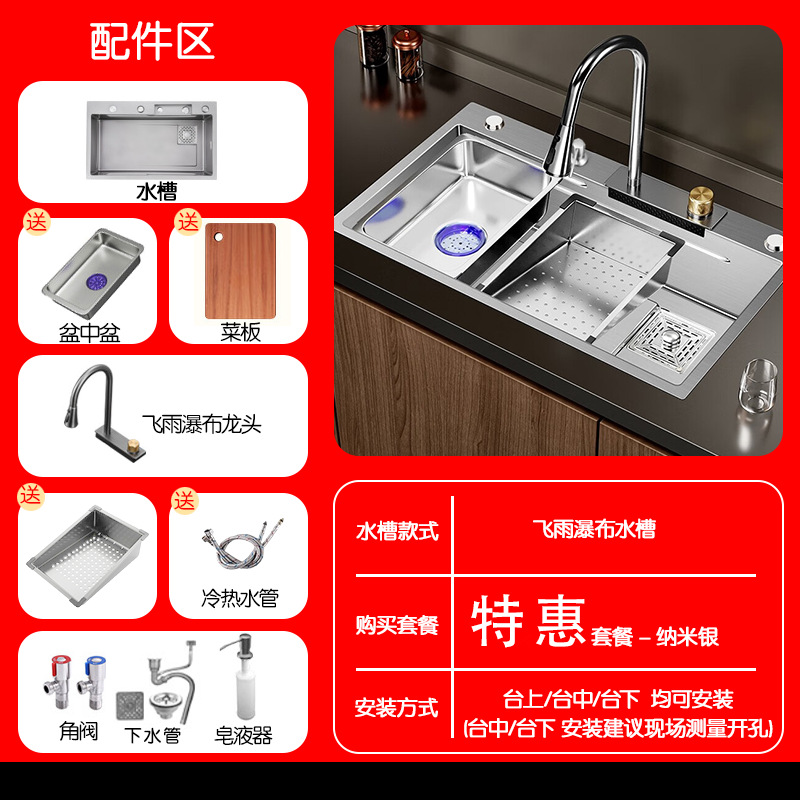 配件区

水槽

送
盆中盆

送
菜板

飞雨瀑布龙头

送

送
冷热水管

角阀
下水管
皂液器

| 水槽款式 | 飞雨瀑布水槽 |
|---|---|
| 购买套餐 | 特惠 套餐 – 纳米银 |
| 安装方式 | 台上/台中/台下 均可安装 (台中/台下 安装建议现场测量开孔) |