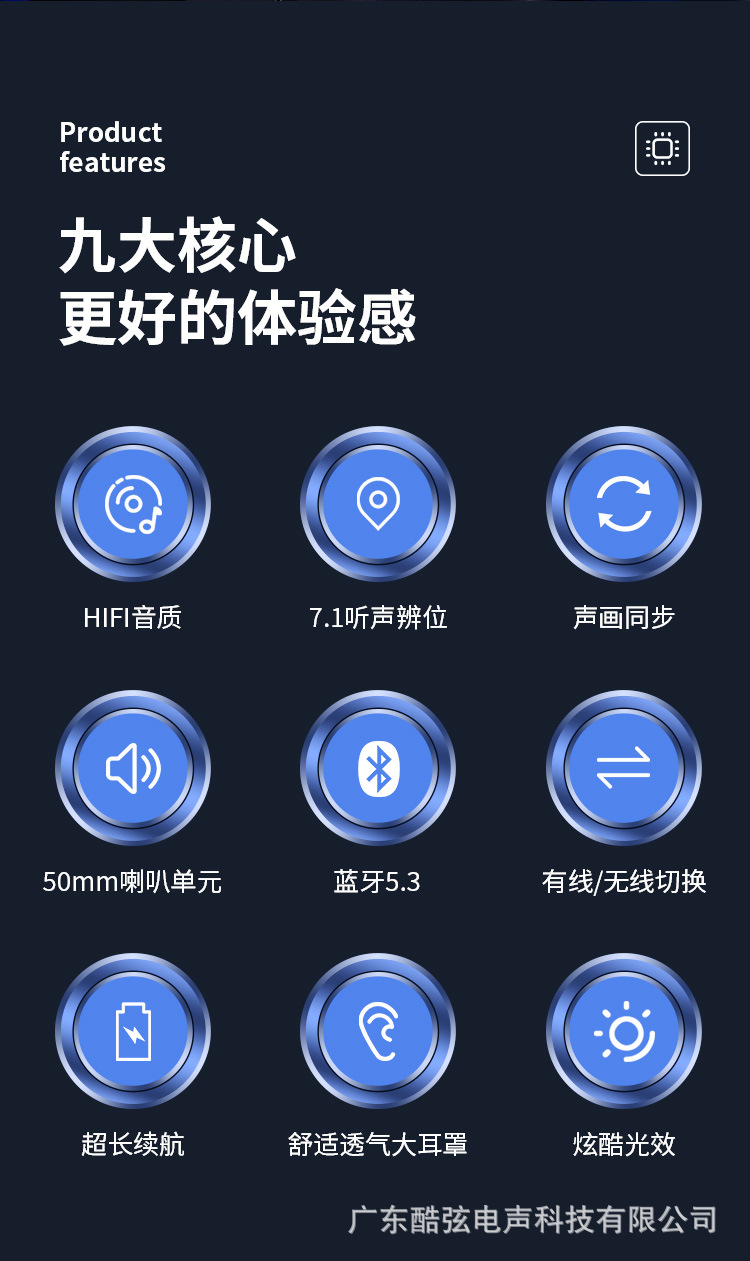 Product
features

九大核心
更好的体验感

HIFI音质

7.1听声辨位

声画同步

50mm喇叭单元

蓝牙5.3

有线/无线切换

超长续航

舒适透气大耳罩

炫酷光效

广东酷弦电声科技有限公司