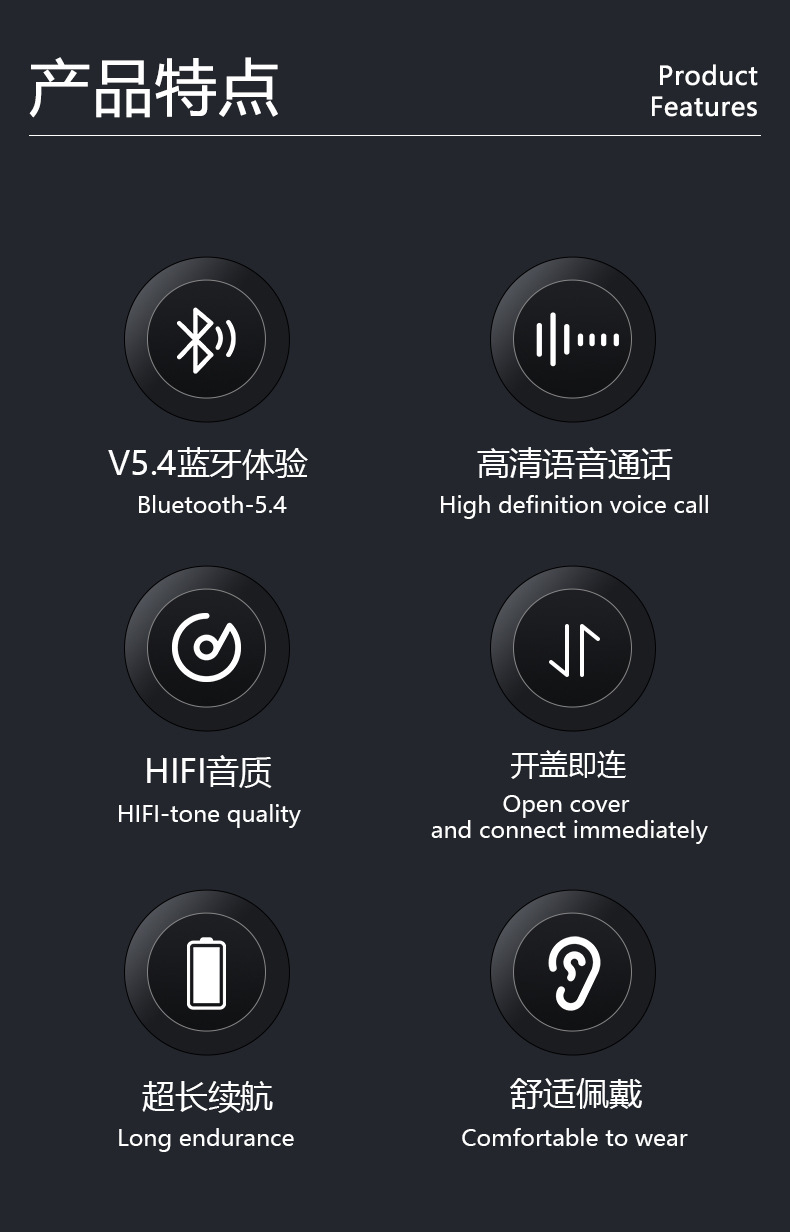 产品特点

Product
Features

V5.4蓝牙体验
Bluetooth-5.4

高清语音通话
High definition voice call

HIFI音质
HIFI-tone quality

开盖即连
Open cover
and connect immediately

超长续航
Long endurance

舒适佩戴
Comfortable to wear