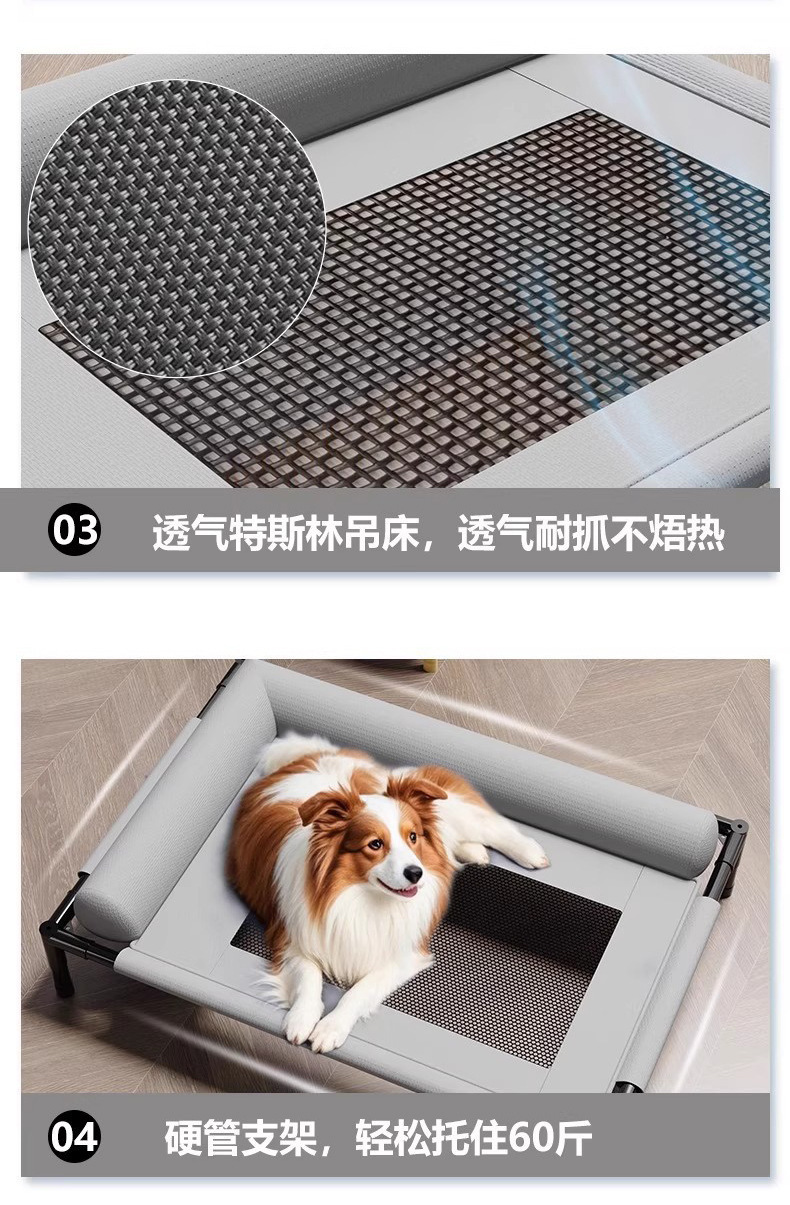 03 透气特斯林吊床，透气耐抓不焐热

04 硬管支架，轻松托住60斤