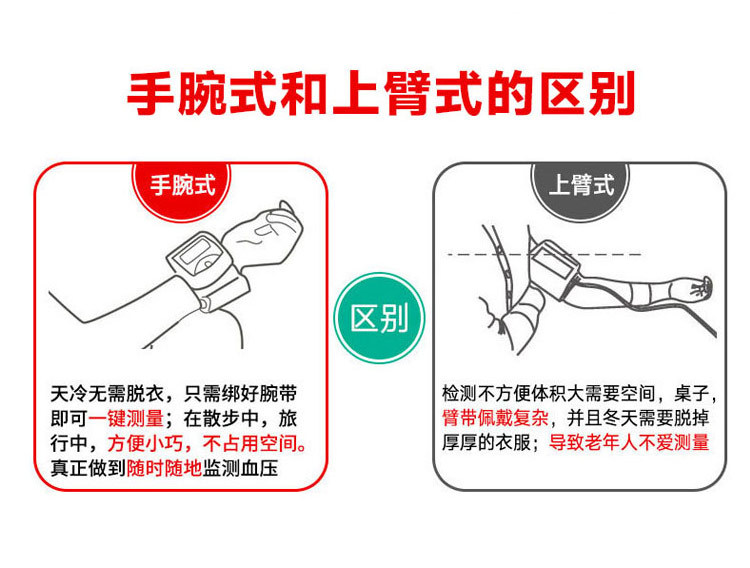 手腕式和上臂式的区别

手腕式

天冷无需脱衣，只需绑好腕带即可一键测量；在散步中，旅行中，方便小巧，不占用空间。真正做到随时随地监测血压

区别

上臂式

检测不方便体积大需要空间，桌子，臂带佩戴复杂，并且冬天需要脱掉厚厚的衣服；导致老年人不爱测量