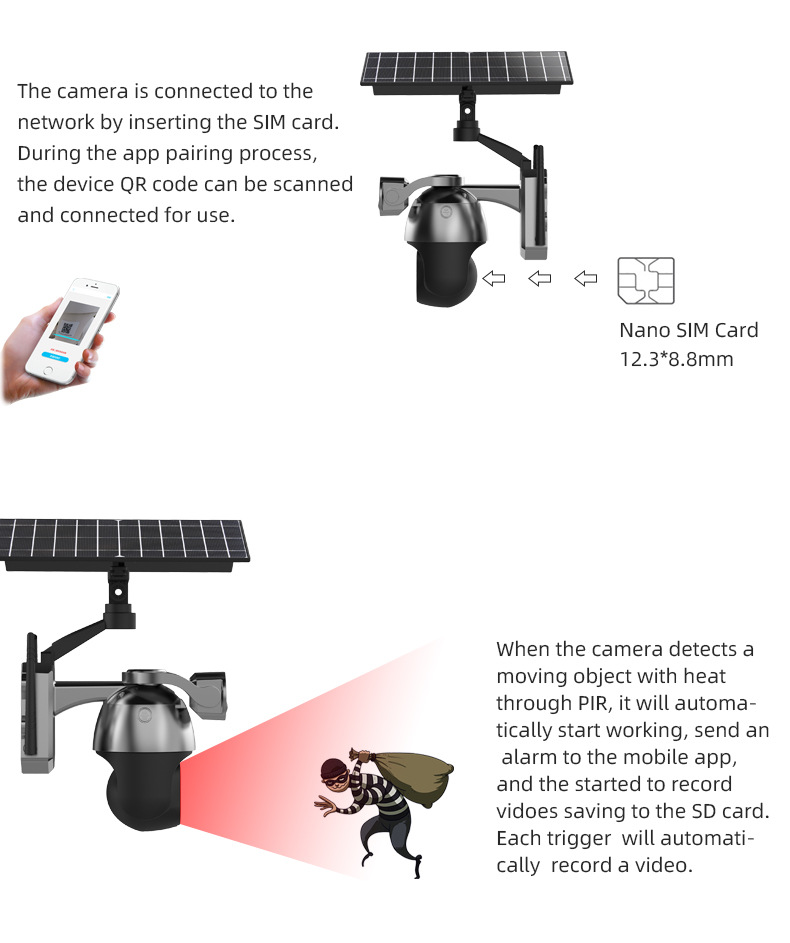 The camera is connected to the network by inserting the SIM card. During the app pairing process, the device QR code can be scanned and connected for use.

Nano SIM Card
12.3*8.8mm

When the camera detects a moving object with heat through PIR, it will automatically start working, send an alarm to the mobile app, and the started to record vidoes saving to the SD card. Each trigger will automatically record a video.