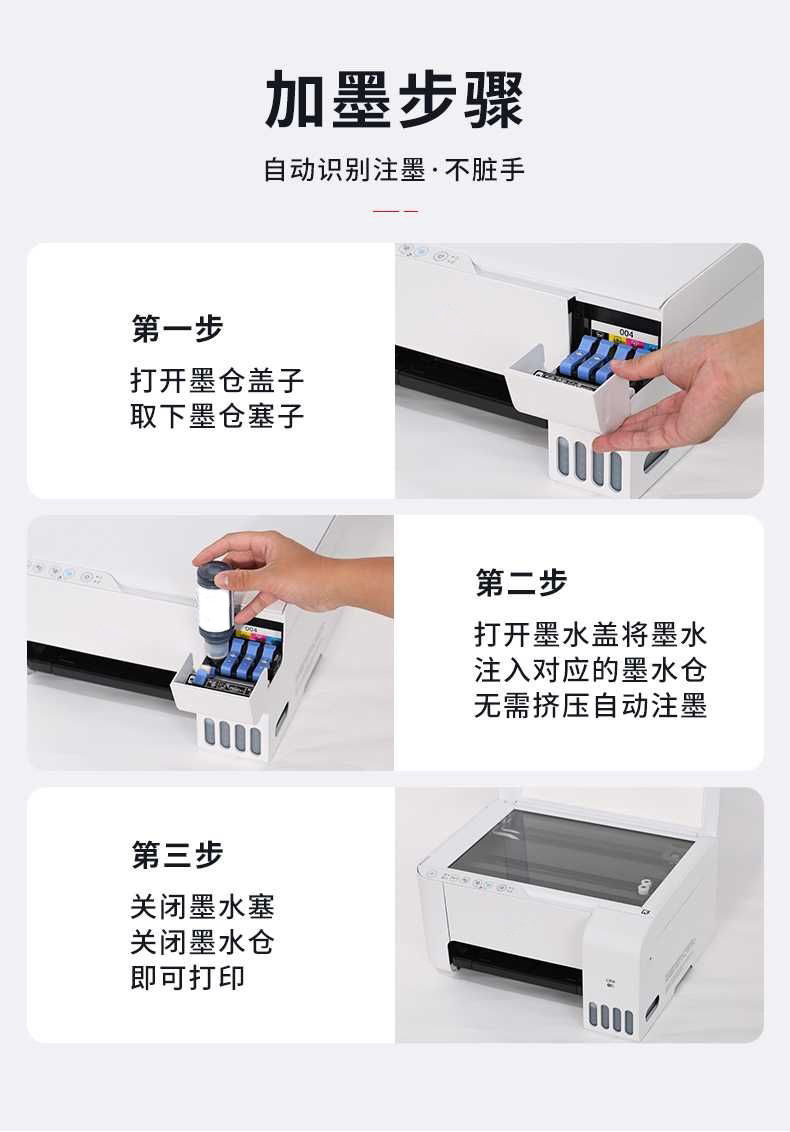 加墨步骤

自动识别注墨·不脏手

第一步

打开墨仓盖子
取下墨仓塞子

004

第二步

打开墨水盖将墨水
注入对应的墨水仓
无需挤压自动注墨

004

第三步

关闭墨水塞
关闭墨水仓
即可打印