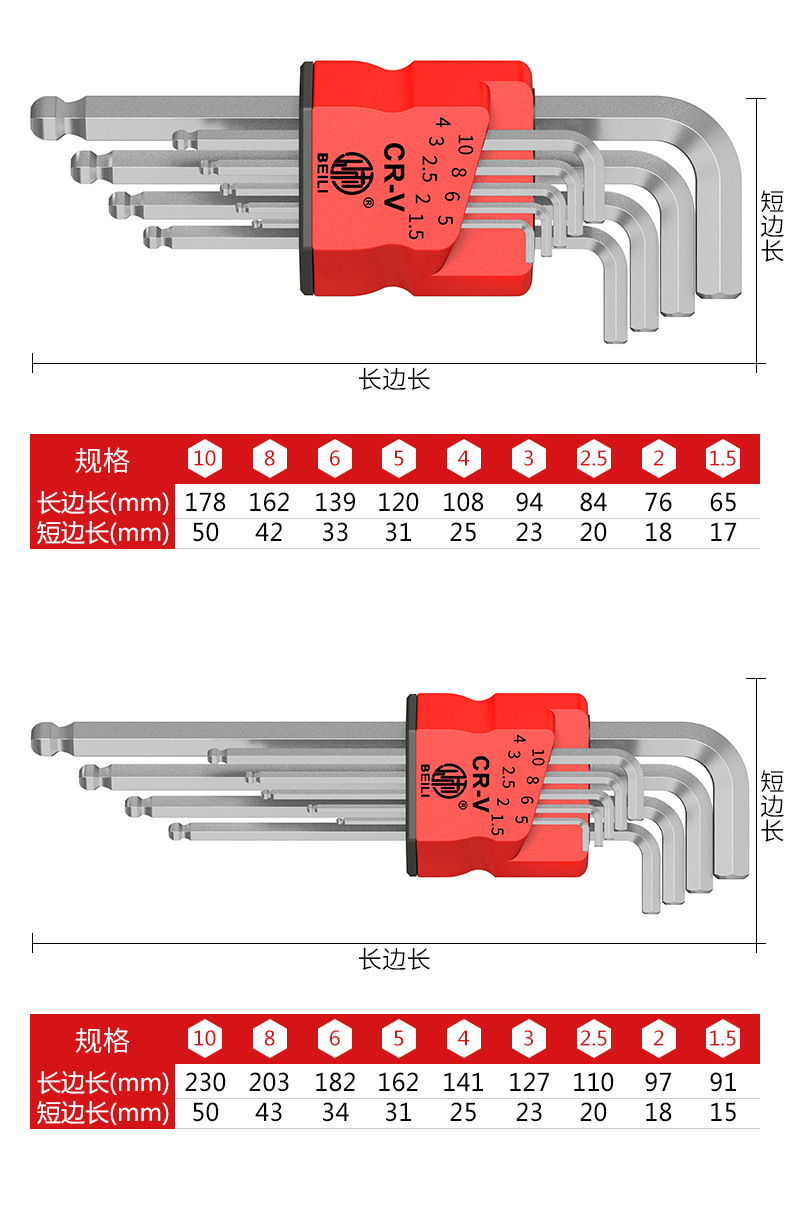 10 8 6 5
4 3 2.5 2 1.5
CR-V ®
BEILI

短边长

长边长

| 规格 | 10 | 8 | 6 | 5 | 4 | 3 | 2.5 | 2 | 1.5 |
|---|---|---|---|---|---|---|---|---|---|
| 长边长(mm) | 178 | 162 | 139 | 120 | 108 | 94 | 84 | 76 | 65 |
| 短边长(mm) | 50 | 42 | 33 | 31 | 25 | 23 | 20 | 18 | 17 |

10 8 6 5
4 3 2.5 2 1.5
CR-V ®
BEILI

短边长

长边长

| 规格 | 10 | 8 | 6 | 5 | 4 | 3 | 2.5 | 2 | 1.5 |
|---|---|---|---|---|---|---|---|---|---|
| 长边长(mm) | 230 | 203 | 182 | 162 | 141 | 127 | 110 | 97 | 91 |
| 短边长(mm) | 50 | 43 | 34 | 31 | 25 | 23 | 20 | 18 | 15 |