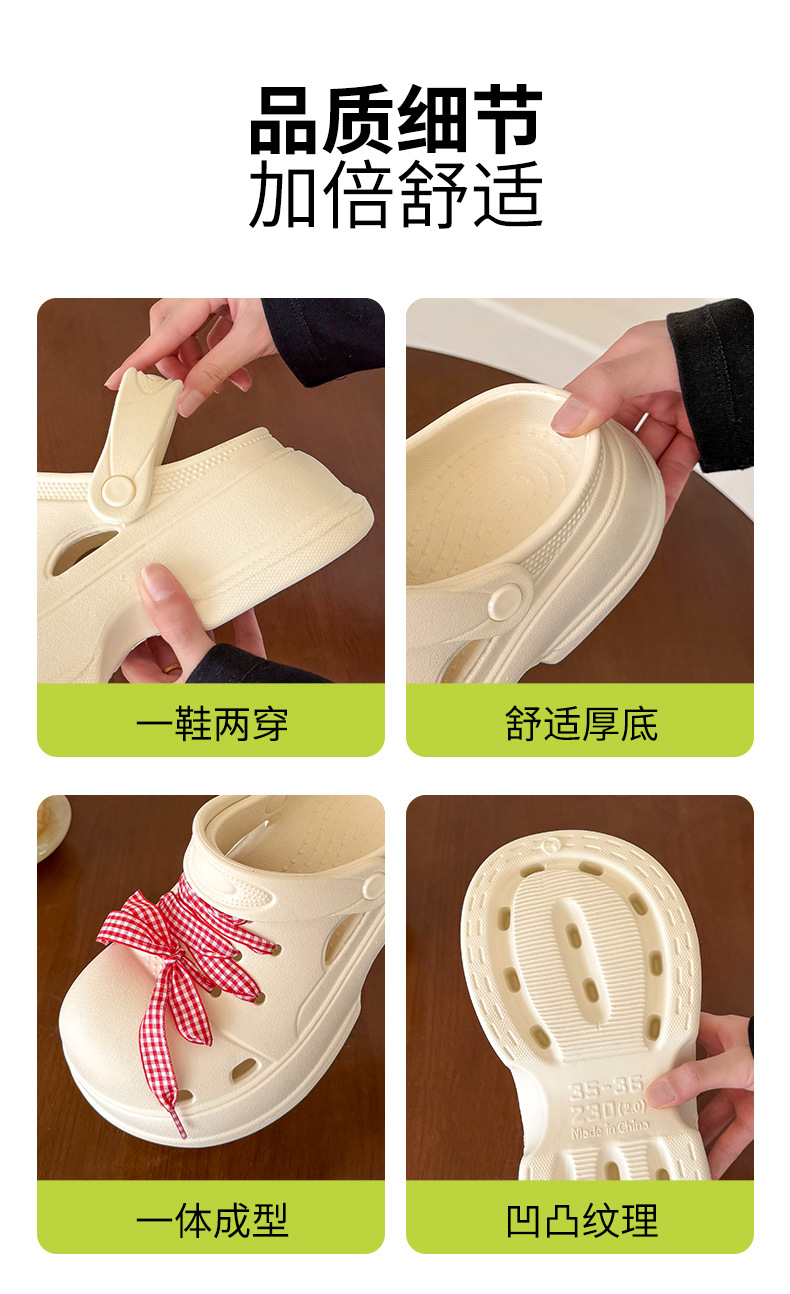 品质细节
加倍舒适

一鞋两穿

舒适厚底

一体成型

35-36
230 (2.0)
Made in China

凹凸纹理