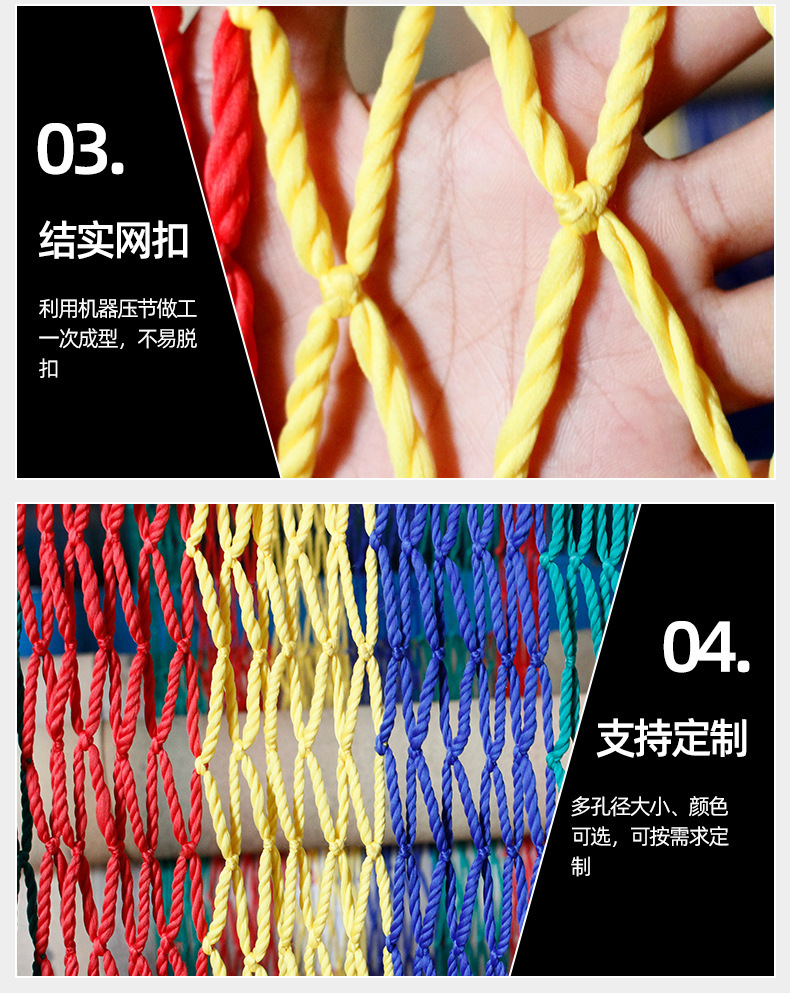 03.

结实网扣

利用机器压节做工一次成型，不易脱扣

04.

支持定制

多孔径大小、颜色可选，可按需求定制