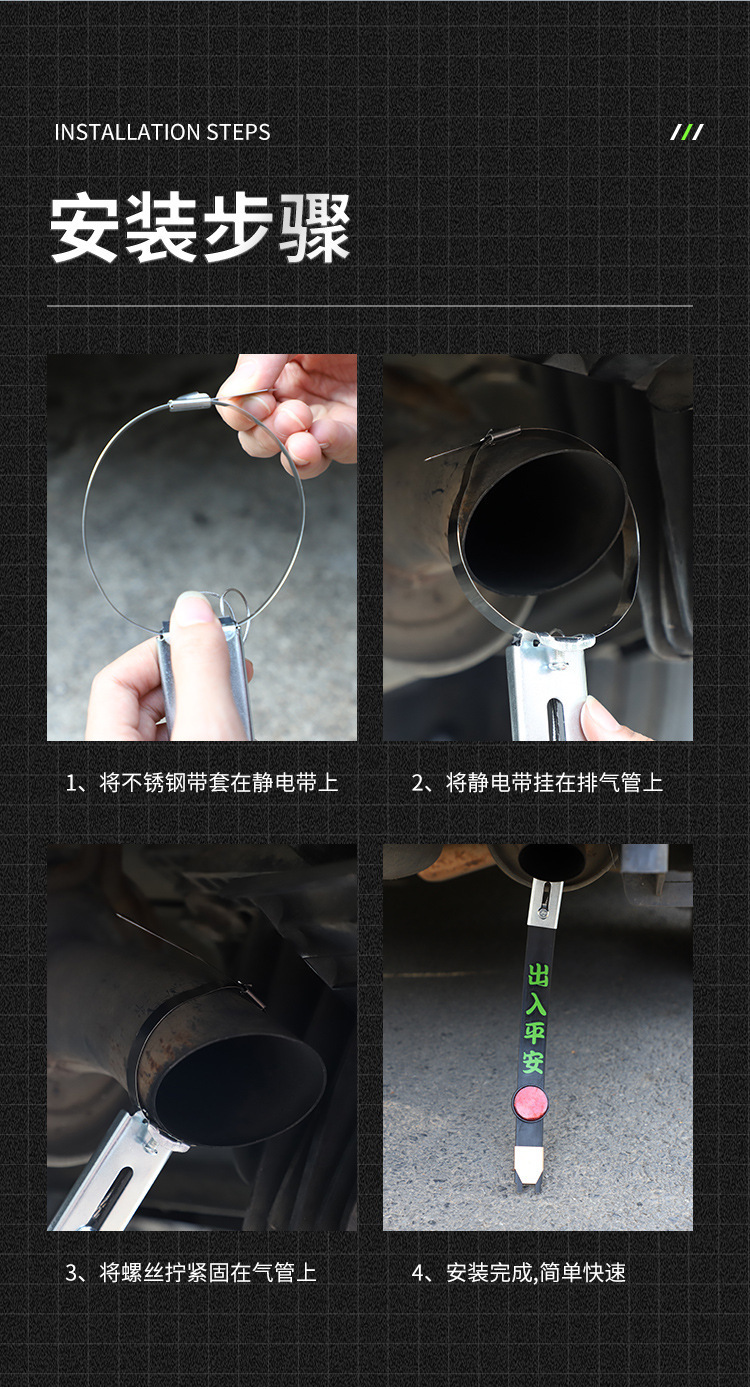 INSTALLATION STEPS

///

安装步骤

1、将不锈钢带套在静电带上

2、将静电带挂在排气管上

3、将螺丝拧紧固在气管上

出入平安

4、安装完成,简单快速