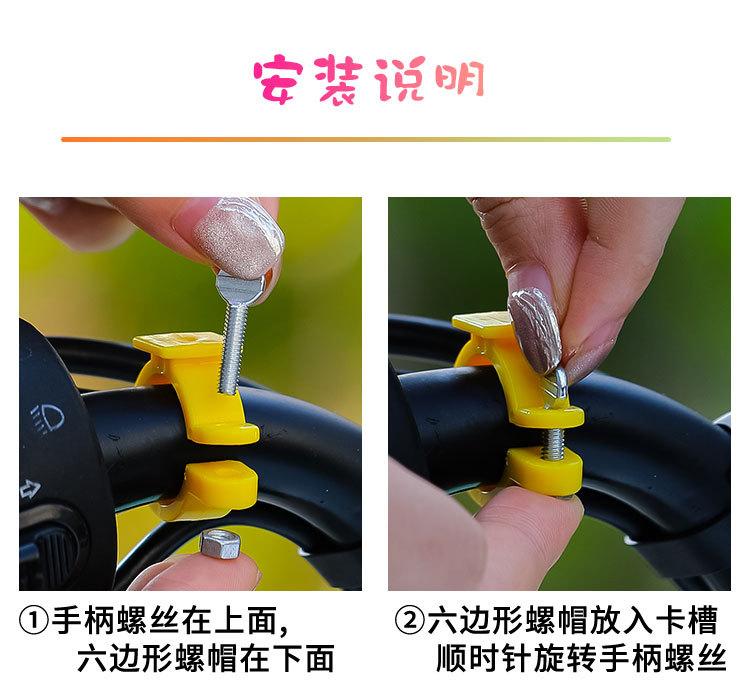 安装说明

①手柄螺丝在上面，
六边形螺帽在下面

②六边形螺帽放入卡槽
顺时针旋转手柄螺丝