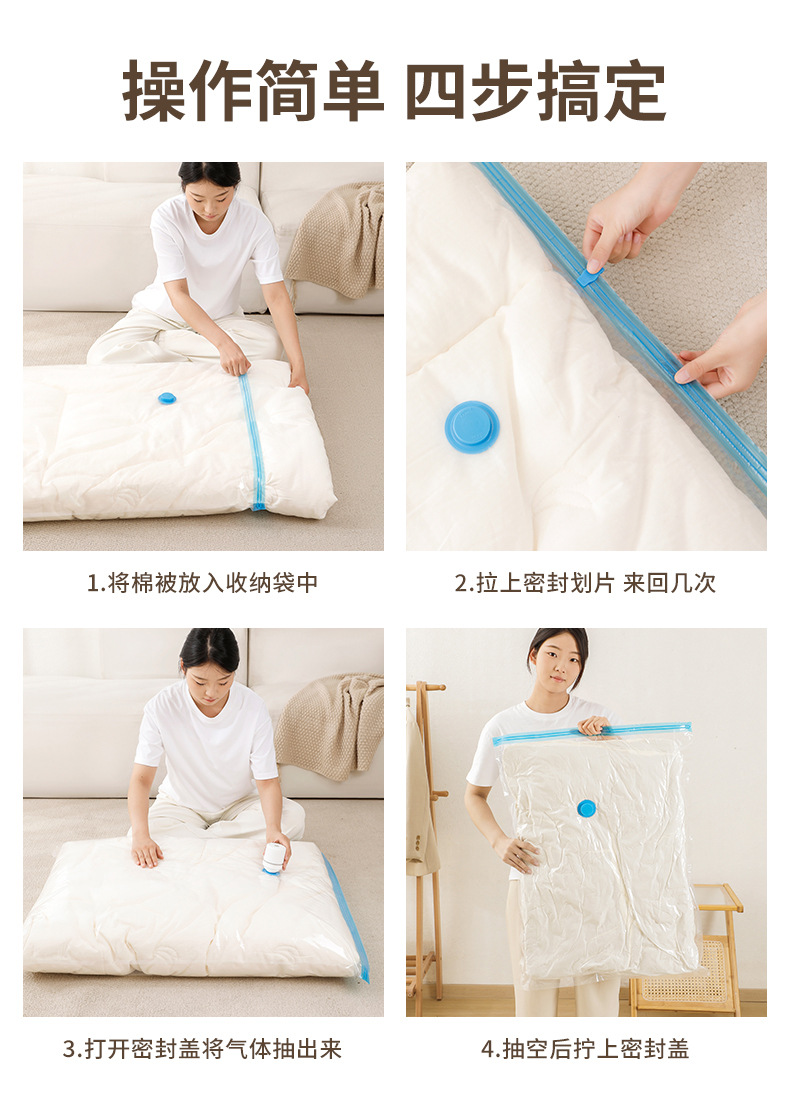 操作简单 四步搞定

1.将棉被放入收纳袋中

2.拉上密封划片 来回几次

3.打开密封盖将气体抽出来

4.抽空后拧上密封盖