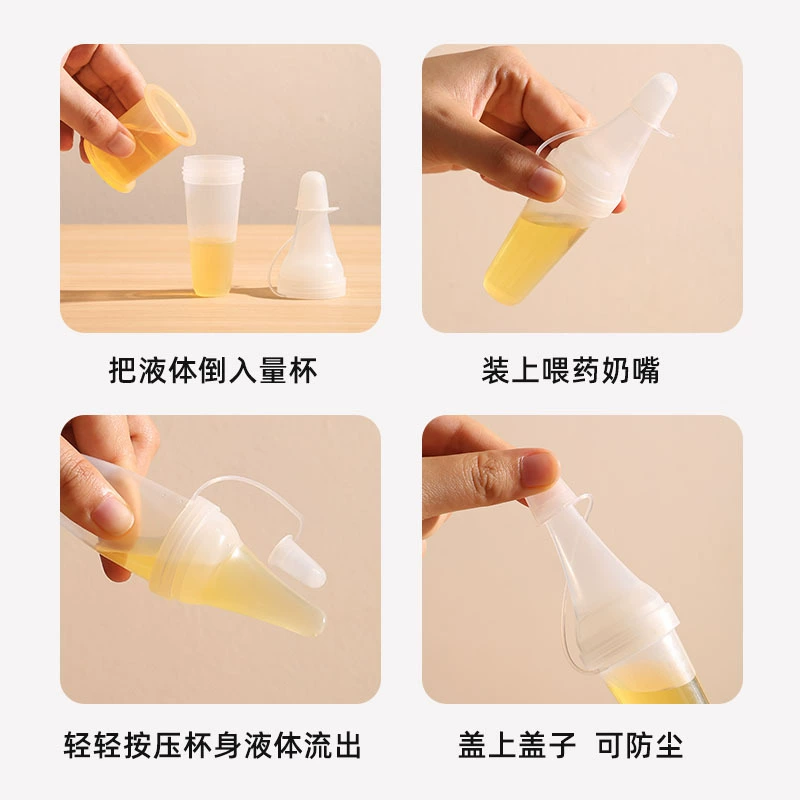 把液体倒入量杯

装上喂药奶嘴

轻轻按压杯身液体流出

盖上盖子 可防尘