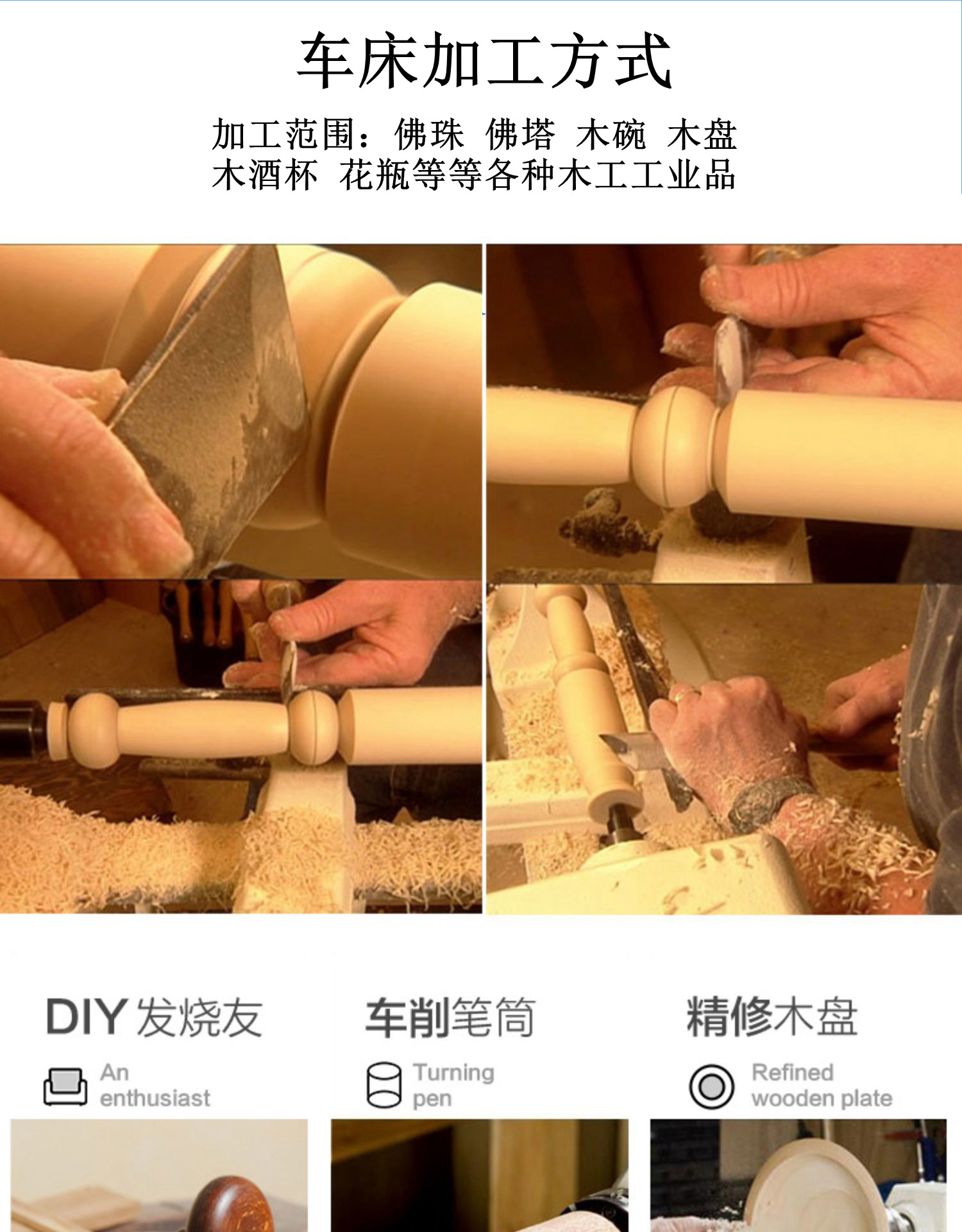 车床加工方式

加工范围：佛珠 佛塔 木碗 木盘 木酒杯 花瓶等等各种木工工业品

DIY 发烧友
An enthusiast

车削笔筒
Turning pen

精修木盘
Refined wooden plate