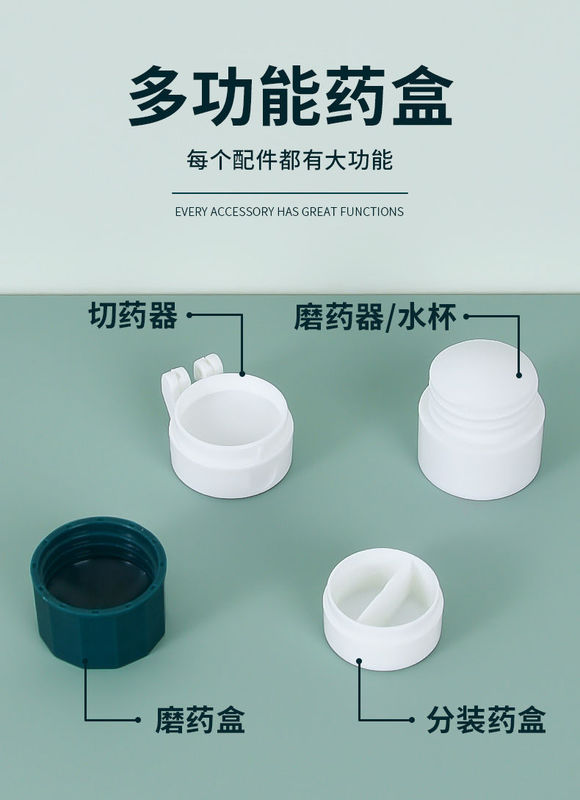 多功能药盒

每个配件都有大功能

EVERY ACCESSORY HAS GREAT FUNCTIONS

切药器

磨药器/水杯

磨药盒

分装药盒