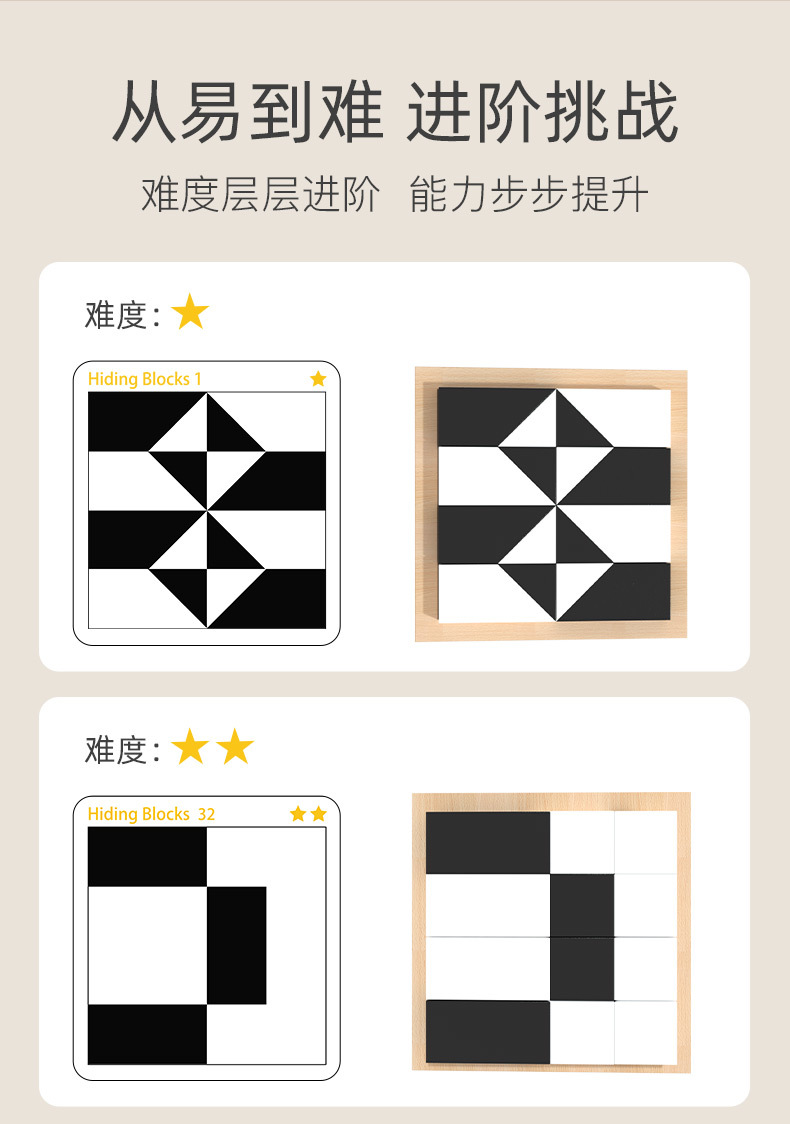 从易到难 进阶挑战

难度层层进阶 能力步步提升

难度: ★

Hiding Blocks 1 ★

难度: ★★

Hiding Blocks 32 ★★