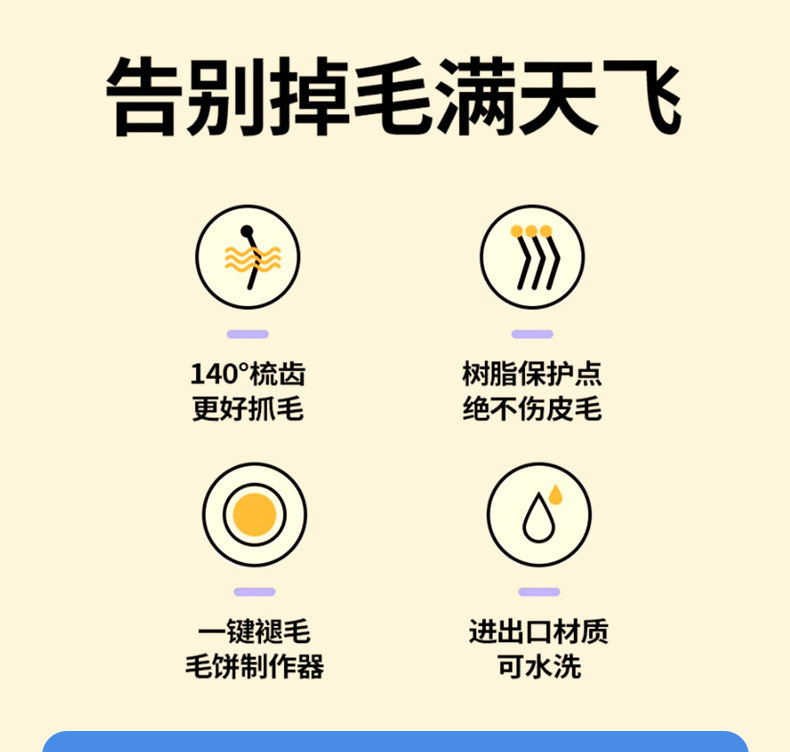 告别掉毛满天飞

140°梳齿
更好抓毛

树脂保护点
绝不伤皮毛

一键褪毛
毛饼制作器

进出口材质
可水洗