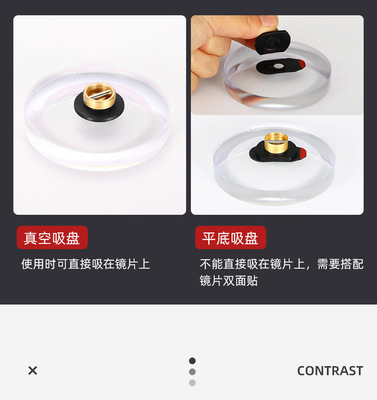 真空吸盘

使用时可直接吸在镜片上

平底吸盘

不能直接吸在镜片上，需要搭配镜片双面贴

×

CONTRAST