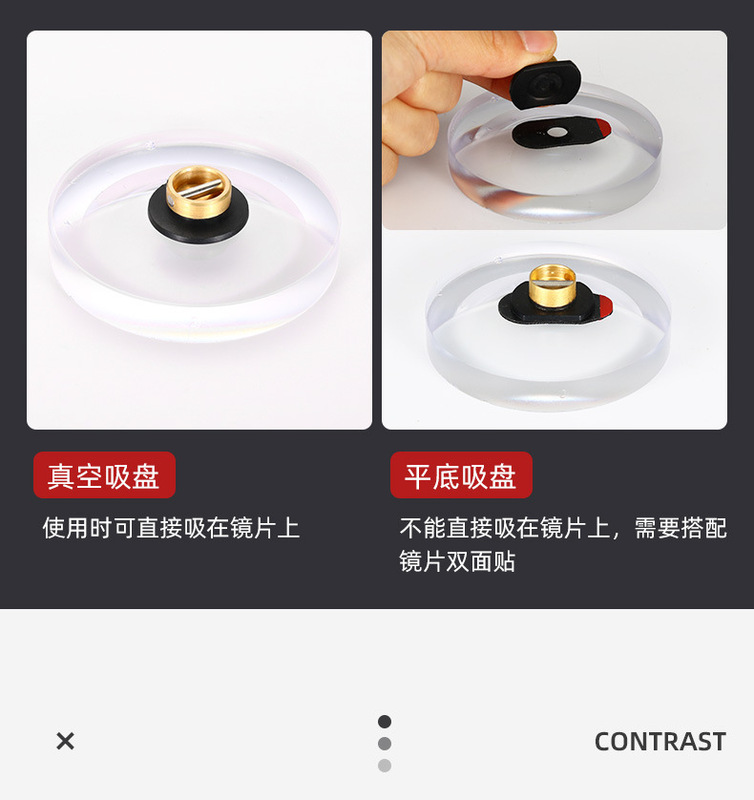 真空吸盘

使用时可直接吸在镜片上

平底吸盘

不能直接吸在镜片上，需要搭配镜片双面贴

×

CONTRAST