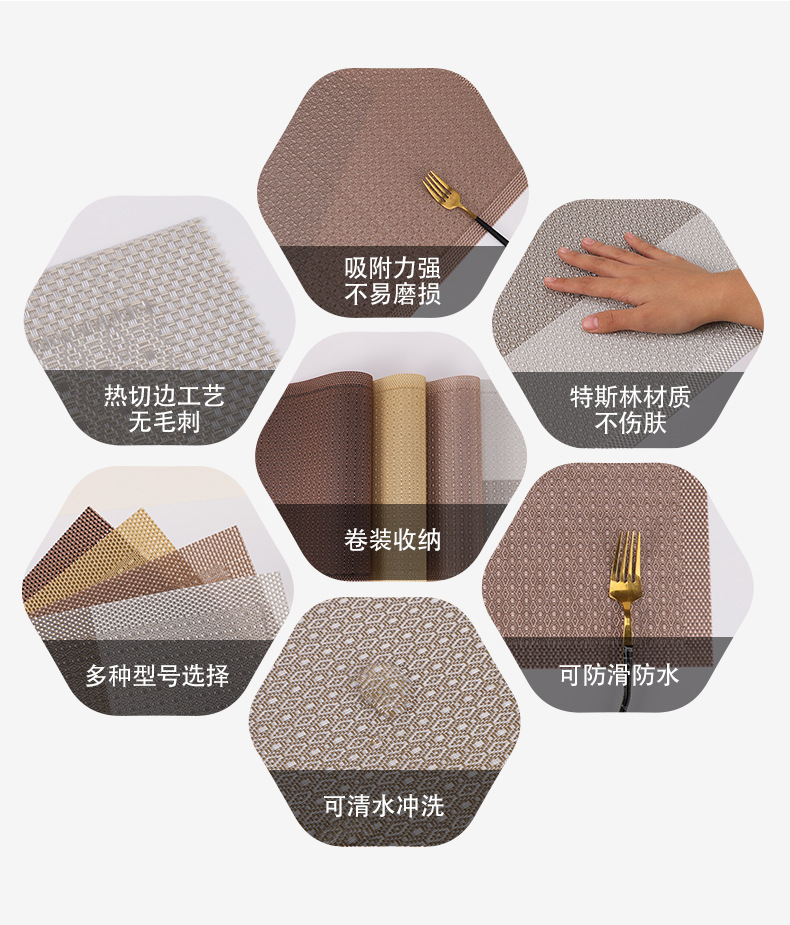 吸附力强
不易磨损

热切边工艺
无毛刺

特斯林材质
不伤肤

卷装收纳

多种型号选择

可防滑防水

可清水冲洗