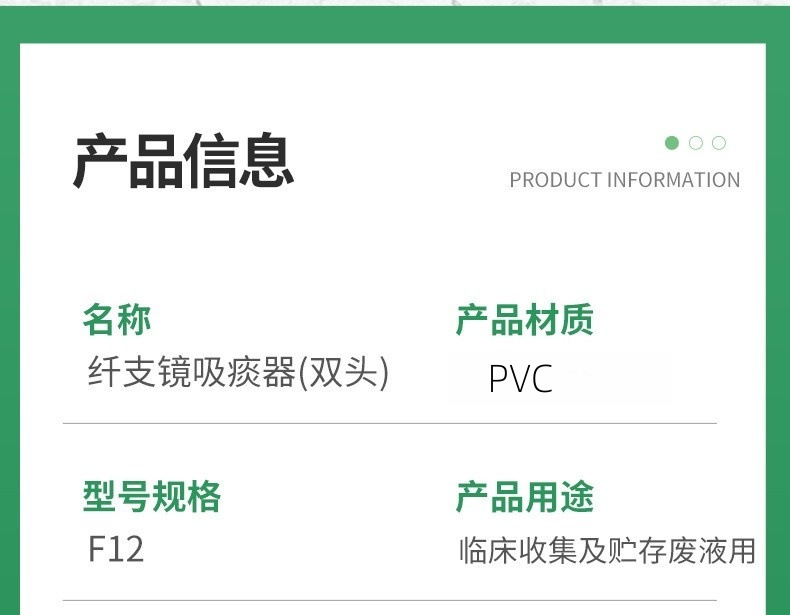 产品信息

PRODUCT INFORMATION

名称
纤支镜吸痰器(双头)

产品材质
PVC

型号规格
F12

产品用途
临床收集及贮存废液用