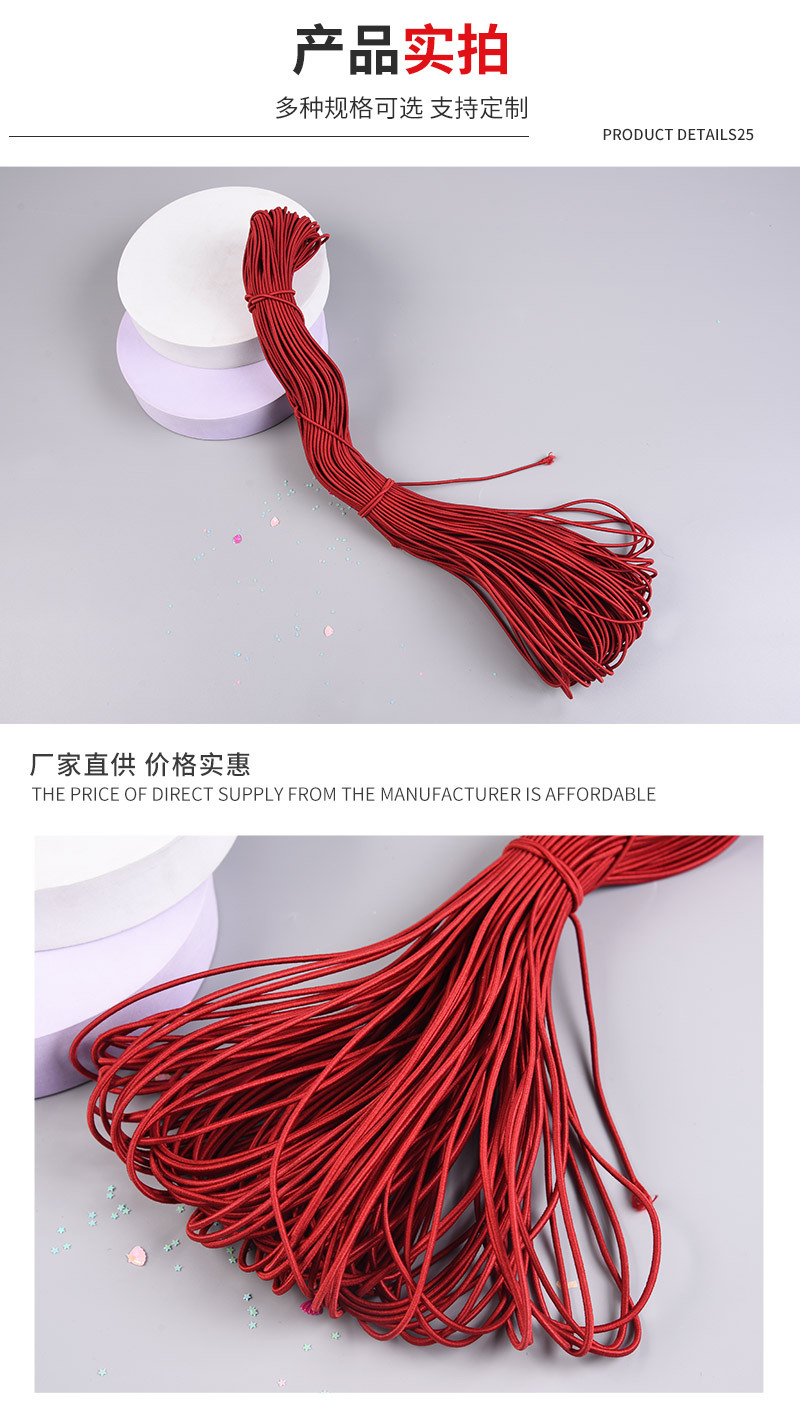 产品实拍

多种规格可选 支持定制

PRODUCT DETAILS25

厂家直供 价格实惠

THE PRICE OF DIRECT SUPPLY FROM THE MANUFACTURER IS AFFORDABLE