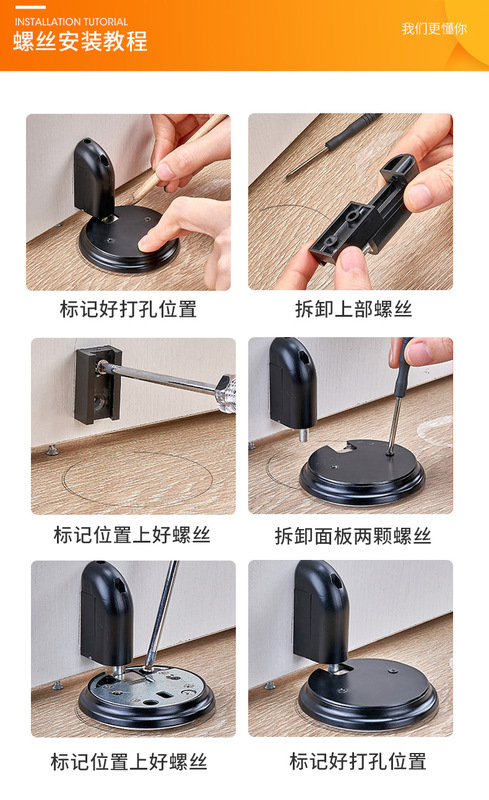 INSTALLATION TUTORIAL
螺丝安装教程

我们更懂你

标记好打孔位置

拆卸上部螺丝

标记位置上好螺丝

拆卸面板两颗螺丝

标记位置上好螺丝

标记好打孔位置