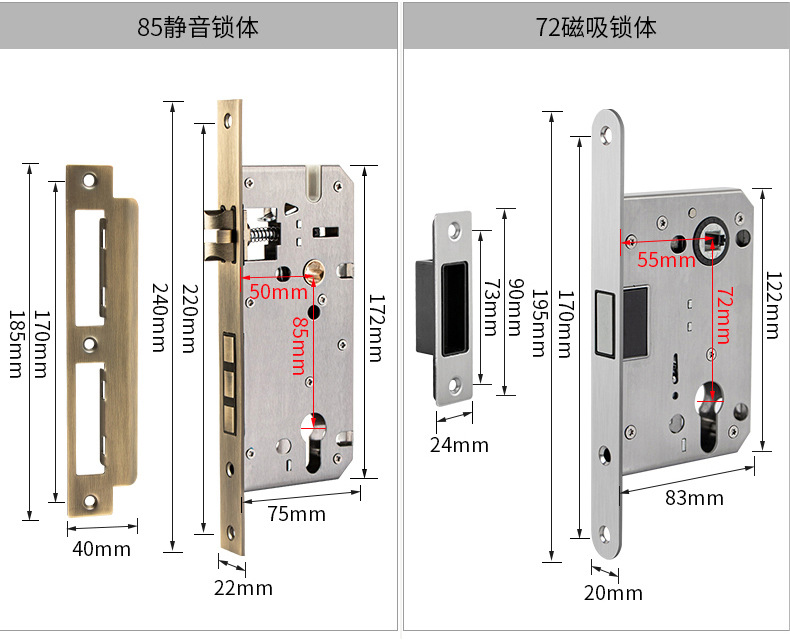 85静音锁体

185mm
170mm
40mm
240mm
220mm
50mm
85mm
172mm
75mm
22mm

72磁吸锁体

73mm
90mm
24mm
195mm
170mm
55mm
72mm
122mm
83mm
20mm