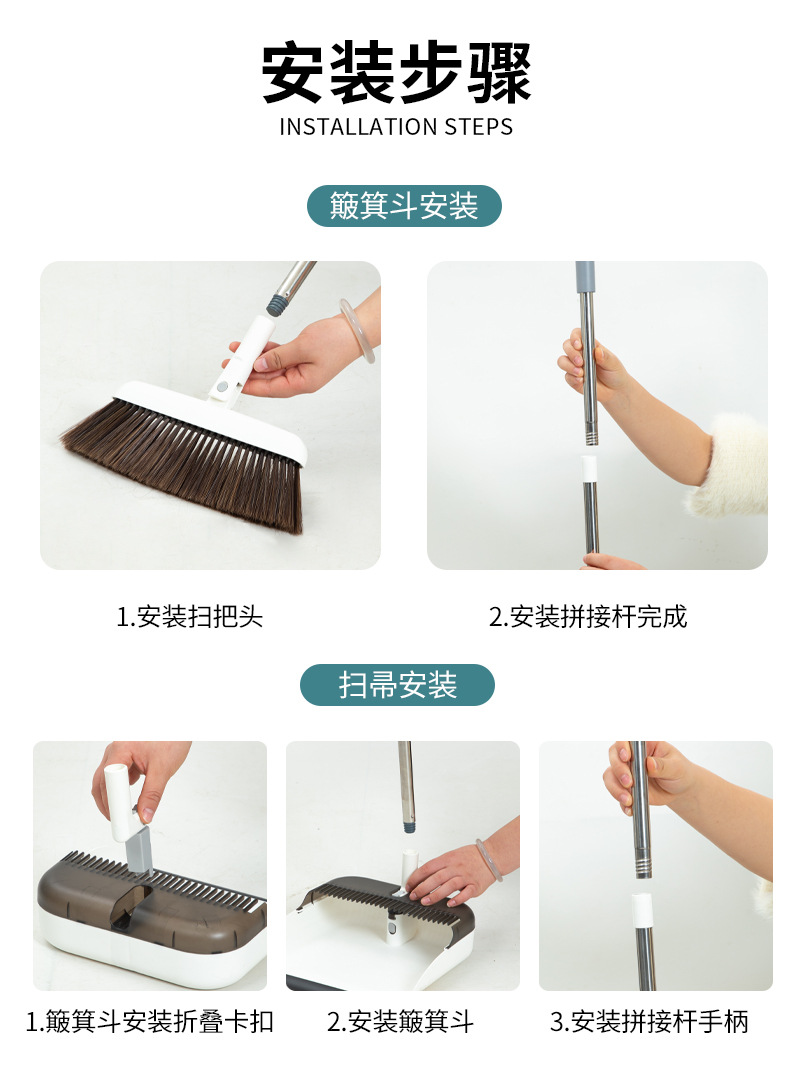 安装步骤
INSTALLATION STEPS

簸箕斗安装

1.安装扫把头

2.安装拼接杆完成

扫帚安装

1.簸箕斗安装折叠卡扣

2.安装簸箕斗

3.安装拼接杆手柄