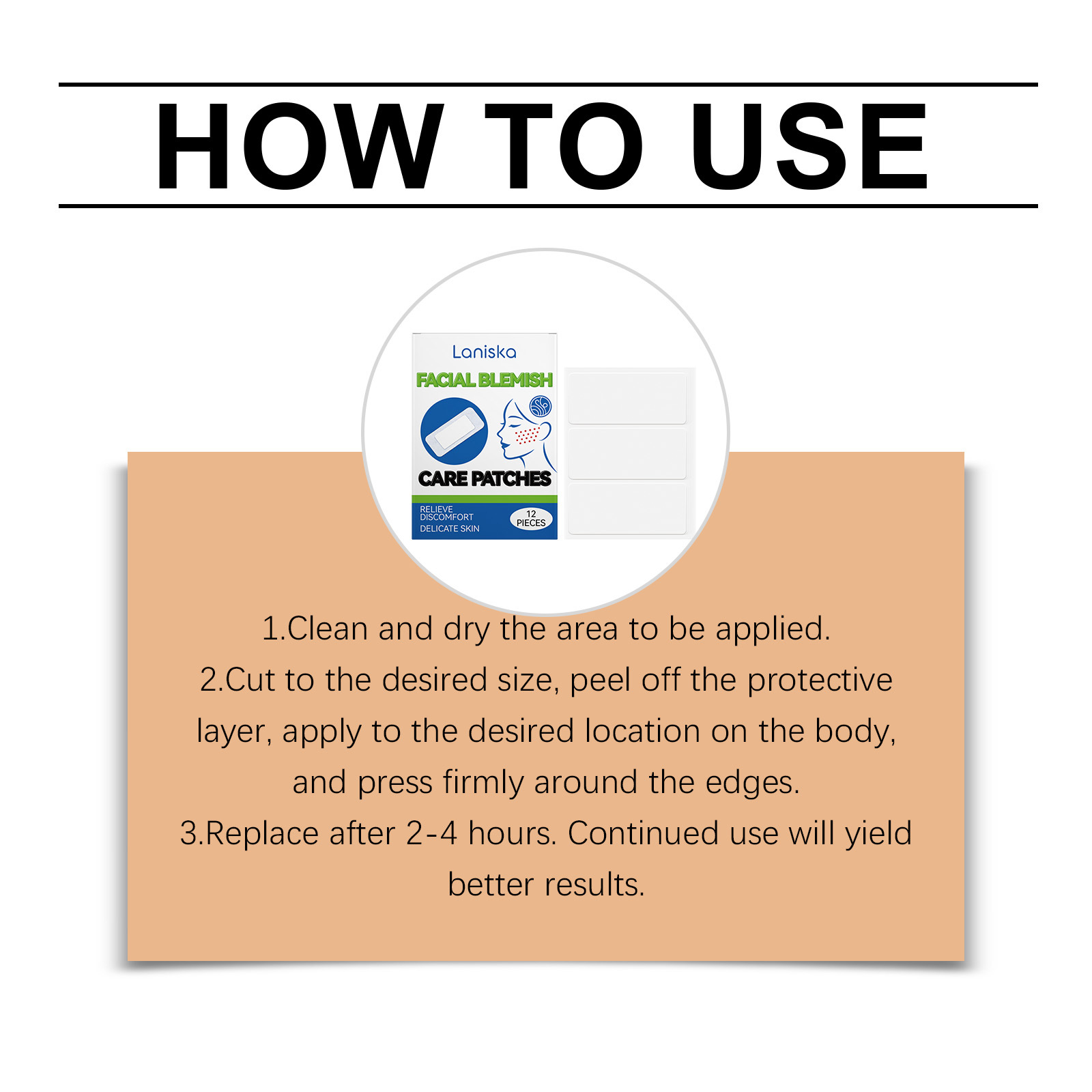 HOW TO USE

Laniska
FACIAL BLEMISH
CARE PATCHES
RELIEVE DISCOMFORT
DELICATE SKIN
12 PIECES

1.Clean and dry the area to be applied.
2.Cut to the desired size, peel off the protective layer, apply to the desired location on the body, and press firmly around the edges.
3.Replace after 2-4 hours. Continued use will yield better results.